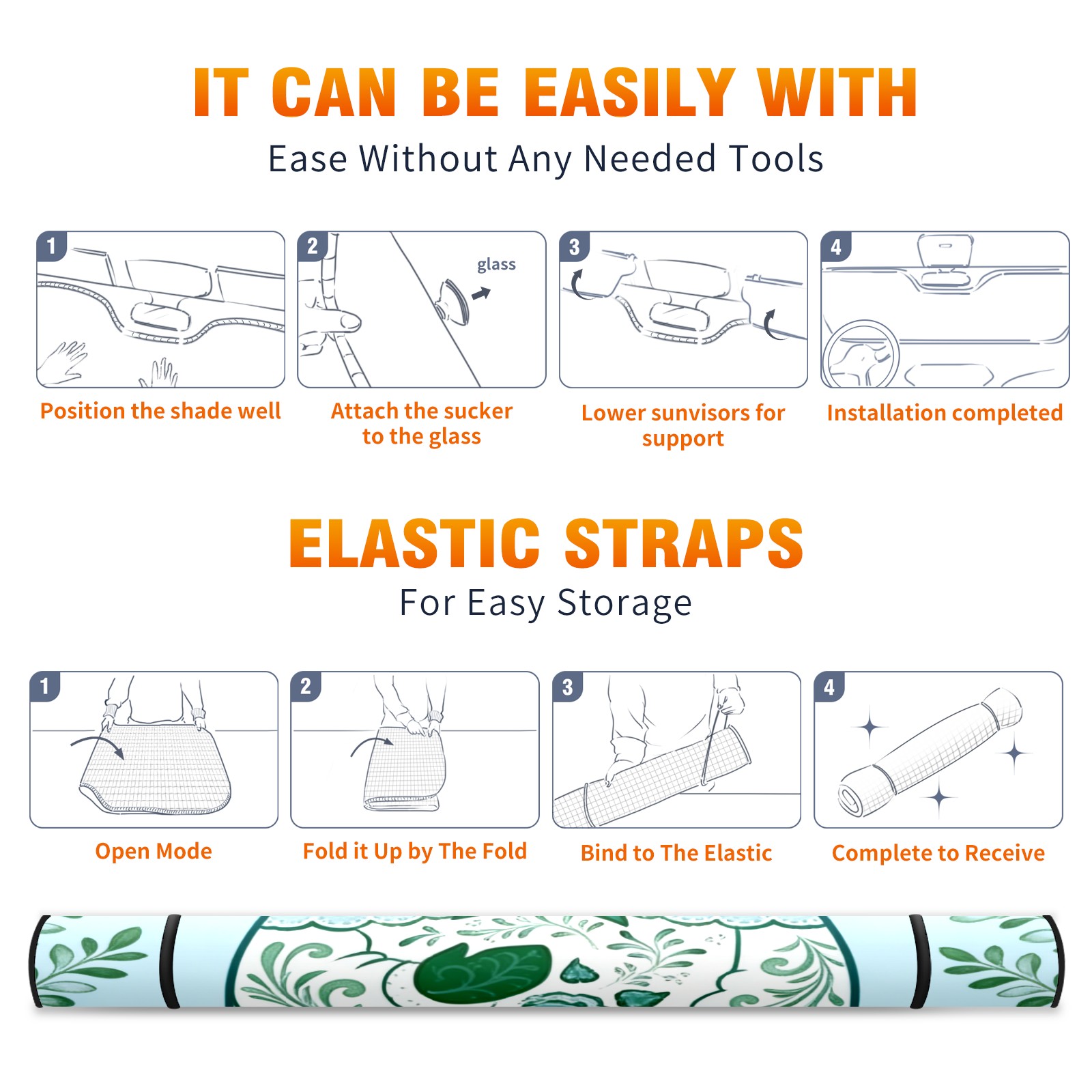 IT CAN BE EASILY WITH

Ease Without Any Needed Tools

1

Position the shade well

2

glass

Attach the sucker to the glass

3

Lower sunvisors for support

4

Installation completed

ELASTIC STRAPS

For Easy Storage

1

Open Mode

2

Fold it Up by The Fold

3

Bind to The Elastic

4

Complete to Receive