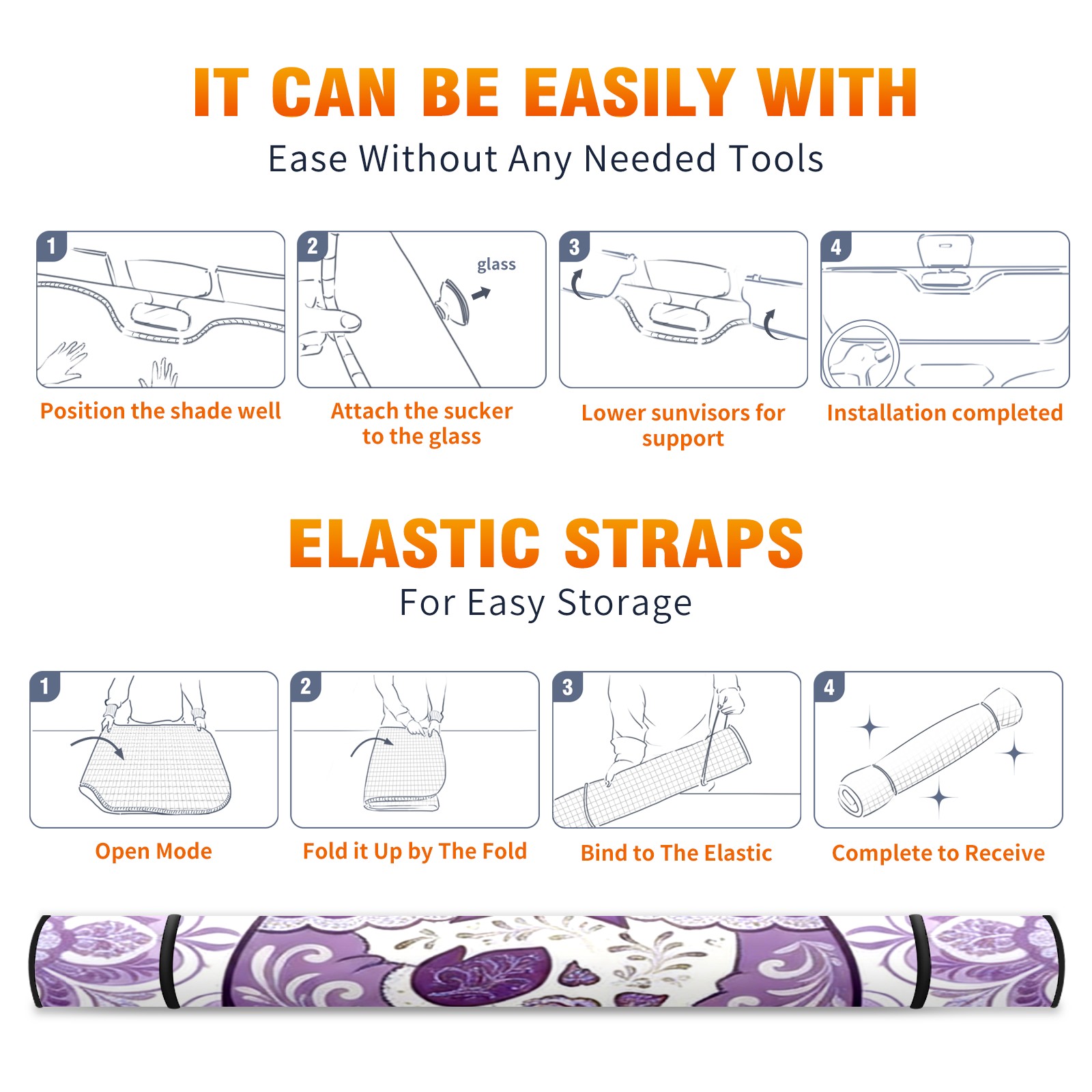 IT CAN BE EASILY WITH
Ease Without Any Needed Tools

1
Position the shade well

2
glass
Attach the sucker to the glass

3
Lower sunvisors for support

4
Installation completed

ELASTIC STRAPS
For Easy Storage

1
Open Mode

2
Fold it Up by The Fold

3
Bind to The Elastic

4
Complete to Receive