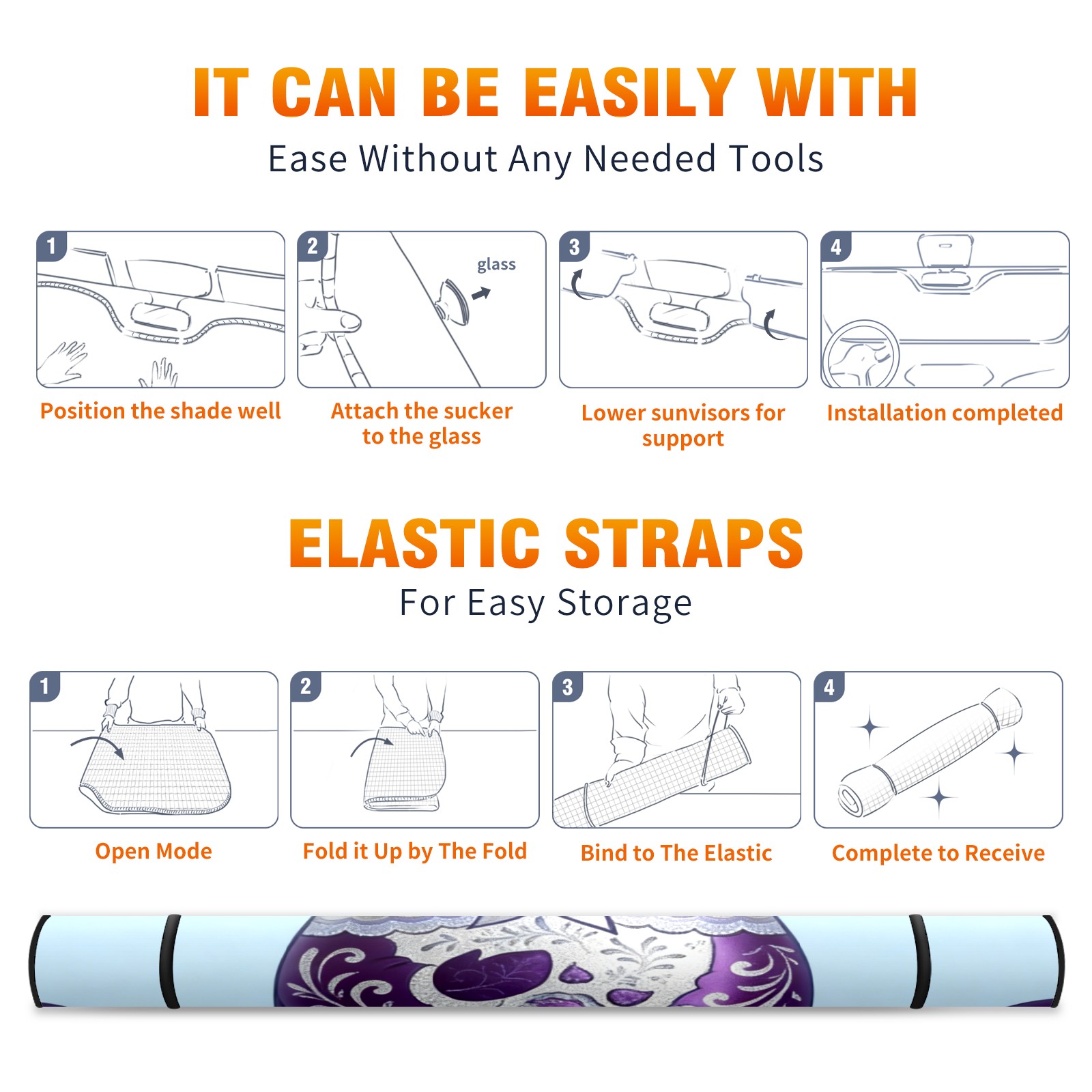 IT CAN BE EASILY WITH
Ease Without Any Needed Tools

1
Position the shade well

2
glass
Attach the sucker to the glass

3
Lower sunvisors for support

4
Installation completed

ELASTIC STRAPS
For Easy Storage

1
Open Mode

2
Fold it Up by The Fold

3
Bind to The Elastic

4
Complete to Receive