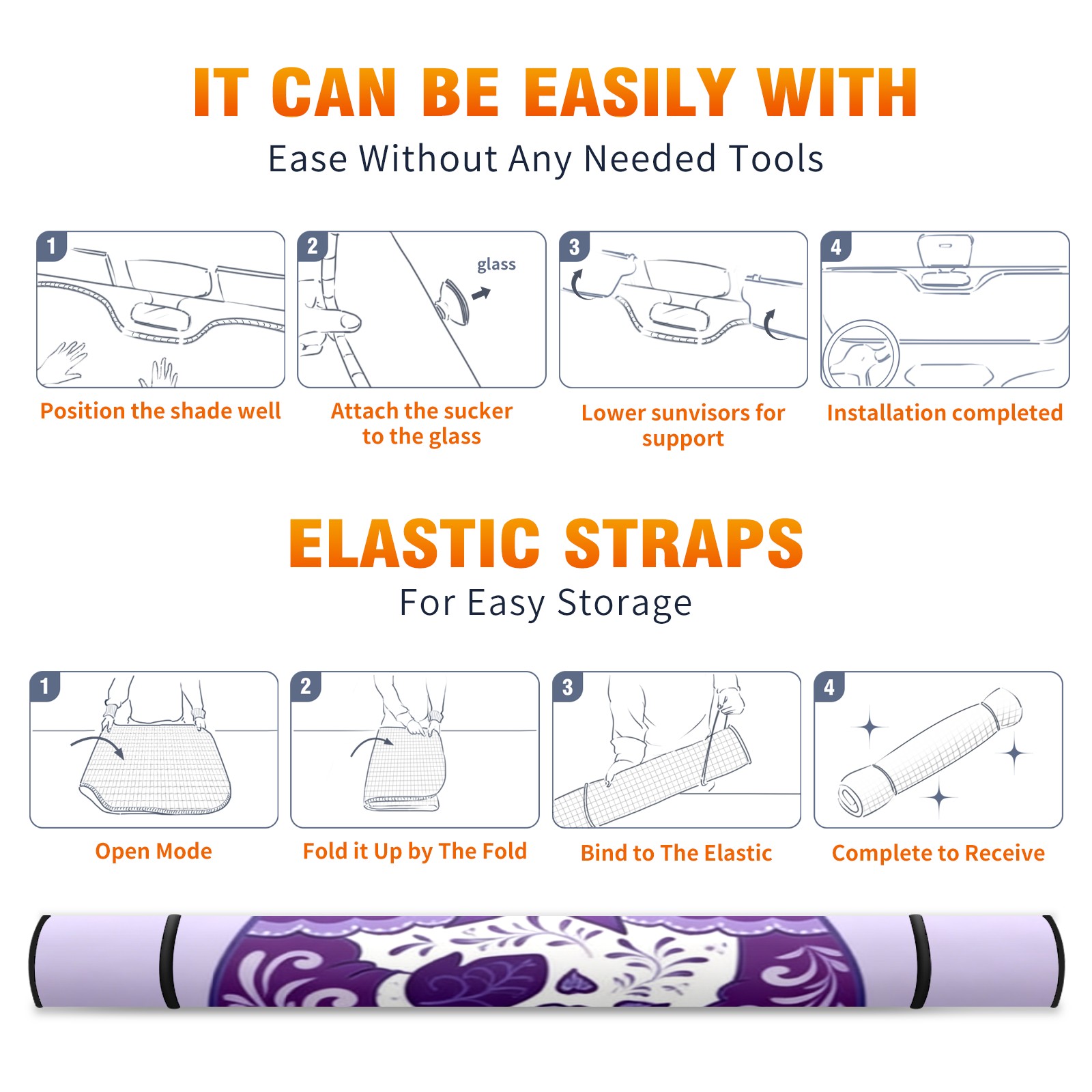 IT CAN BE EASILY WITH
Ease Without Any Needed Tools

1
Position the shade well

2
glass
Attach the sucker to the glass

3
Lower sunvisors for support

4
Installation completed

ELASTIC STRAPS
For Easy Storage

1
Open Mode

2
Fold it Up by The Fold

3
Bind to The Elastic

4
Complete to Receive