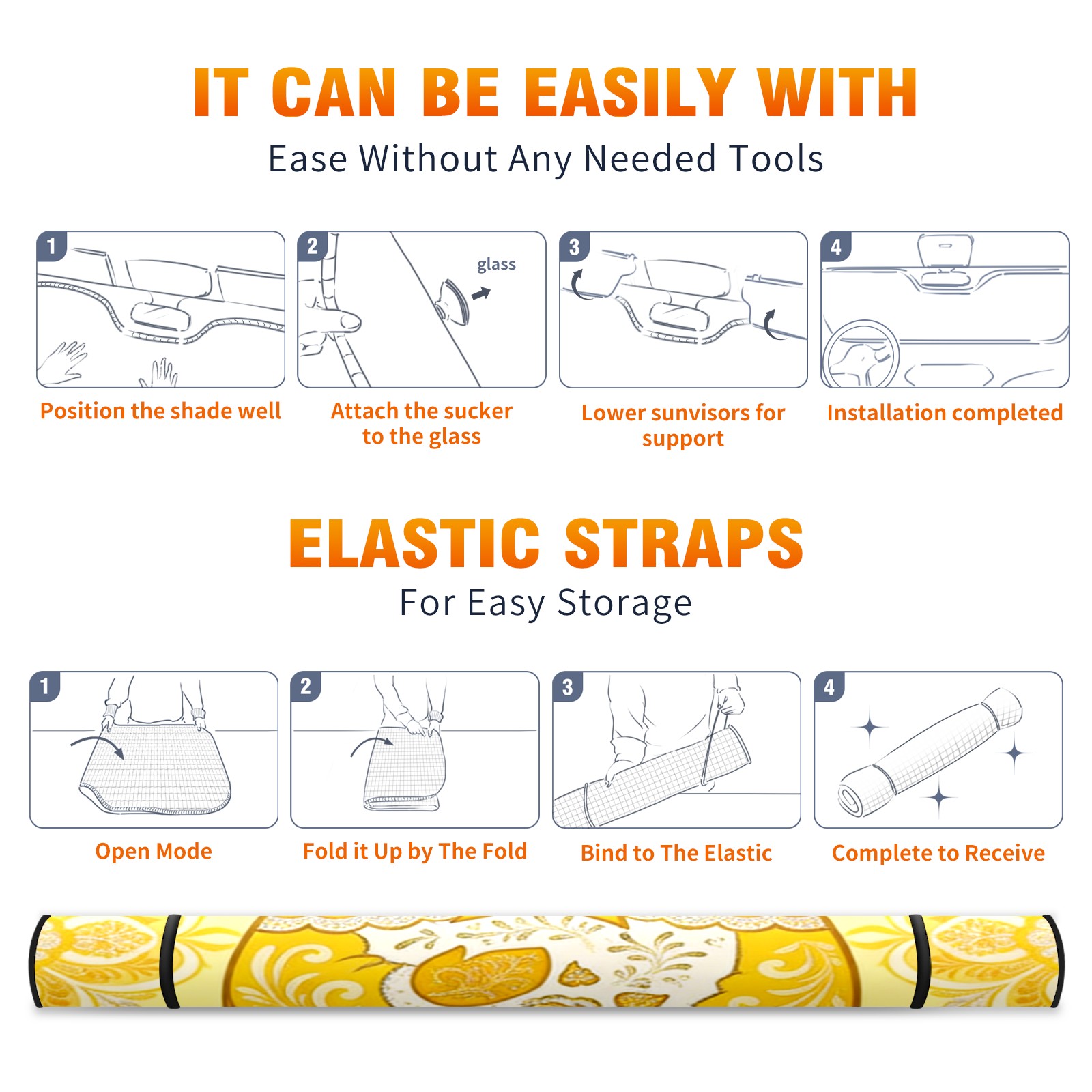 IT CAN BE EASILY WITH
Ease Without Any Needed Tools

1
Position the shade well

2
glass
Attach the sucker to the glass

3
Lower sunvisors for support

4
Installation completed

ELASTIC STRAPS
For Easy Storage

1
Open Mode

2
Fold it Up by The Fold

3
Bind to The Elastic

4
Complete to Receive