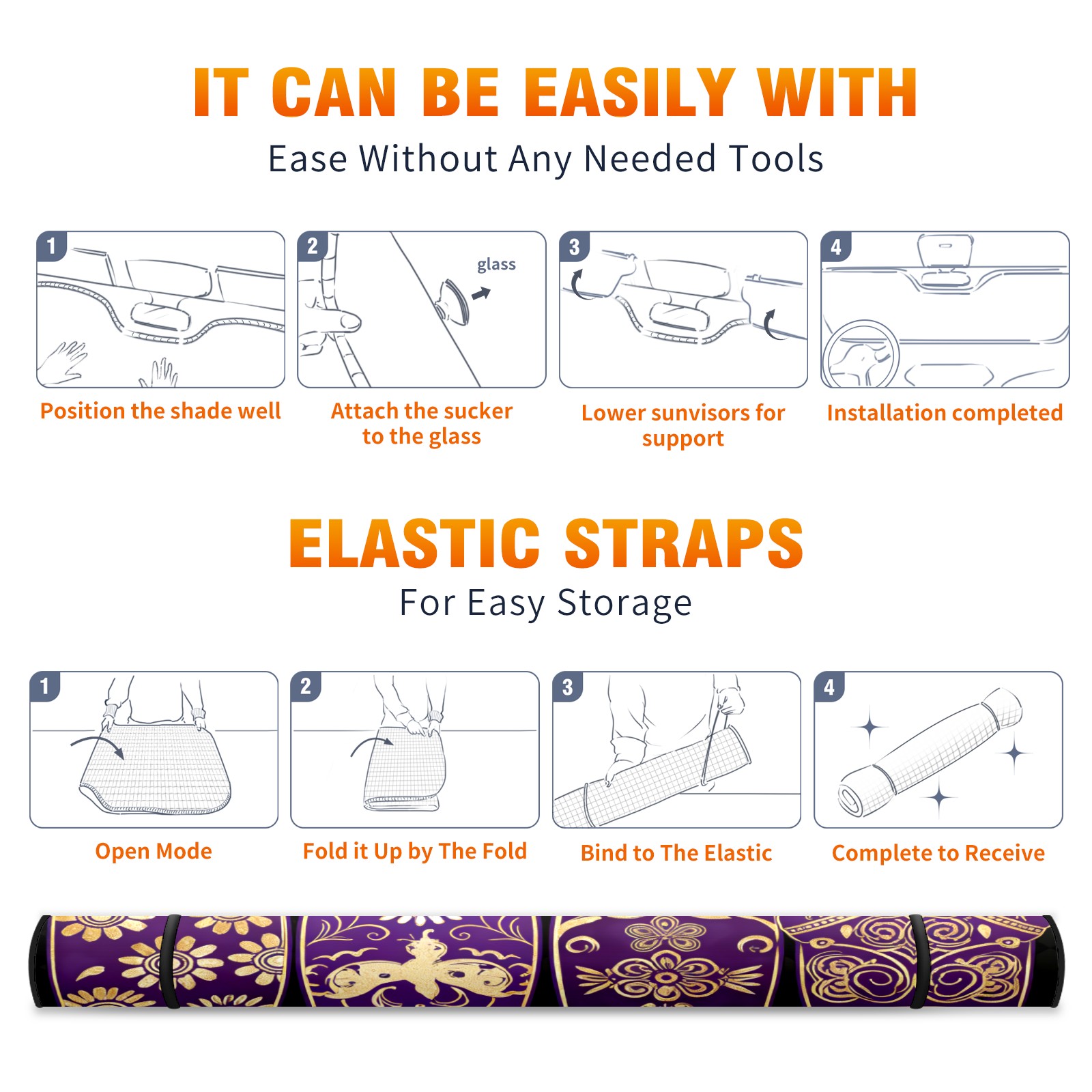 IT CAN BE EASILY WITH
Ease Without Any Needed Tools

1

Position the shade well

2

glass

Attach the sucker to the glass

3

Lower sunvisors for support

4

Installation completed

ELASTIC STRAPS
For Easy Storage

1

Open Mode

2

Fold it Up by The Fold

3

Bind to The Elastic

4

Complete to Receive