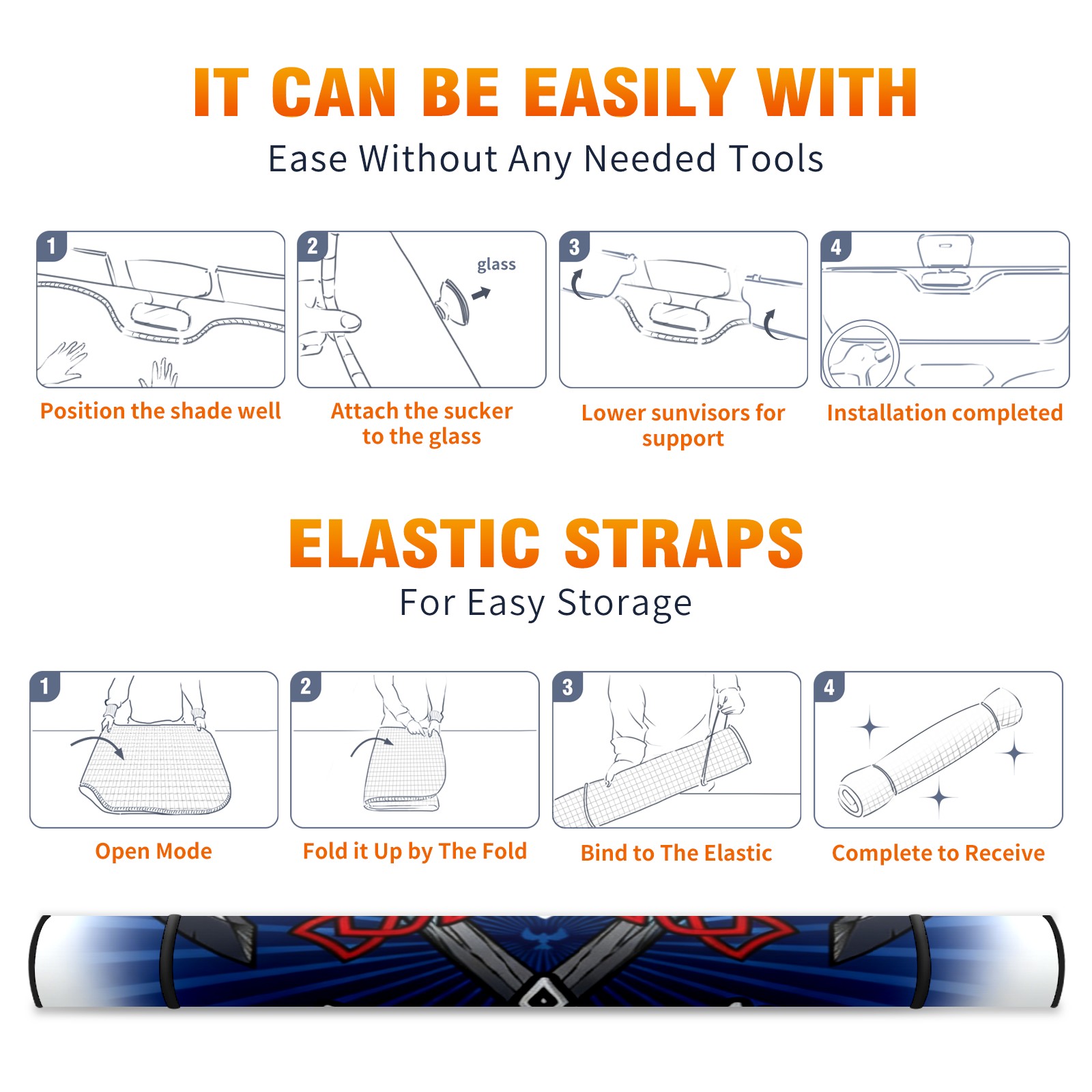 IT CAN BE EASILY WITH
Ease Without Any Needed Tools

1
Position the shade well

2
glass
Attach the sucker to the glass

3
Lower sunvisors for support

4
Installation completed

ELASTIC STRAPS
For Easy Storage

1
Open Mode

2
Fold it Up by The Fold

3
Bind to The Elastic

4
Complete to Receive