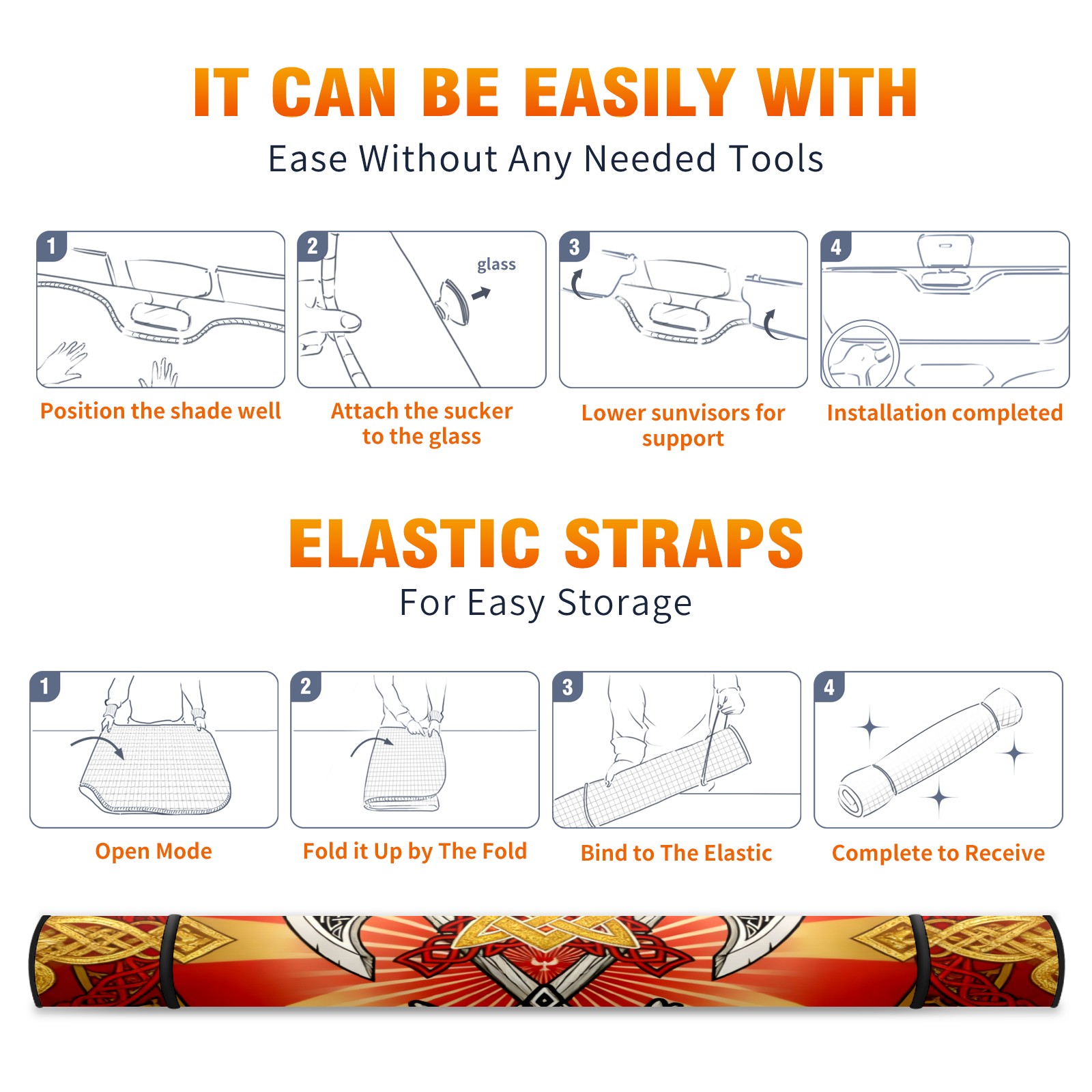 IT CAN BE EASILY WITH
Ease Without Any Needed Tools

1
Position the shade well

2
glass
Attach the sucker to the glass

3
Lower sunvisors for support

4
Installation completed

ELASTIC STRAPS
For Easy Storage

1
Open Mode

2
Fold it Up by The Fold

3
Bind to The Elastic

4
Complete to Receive