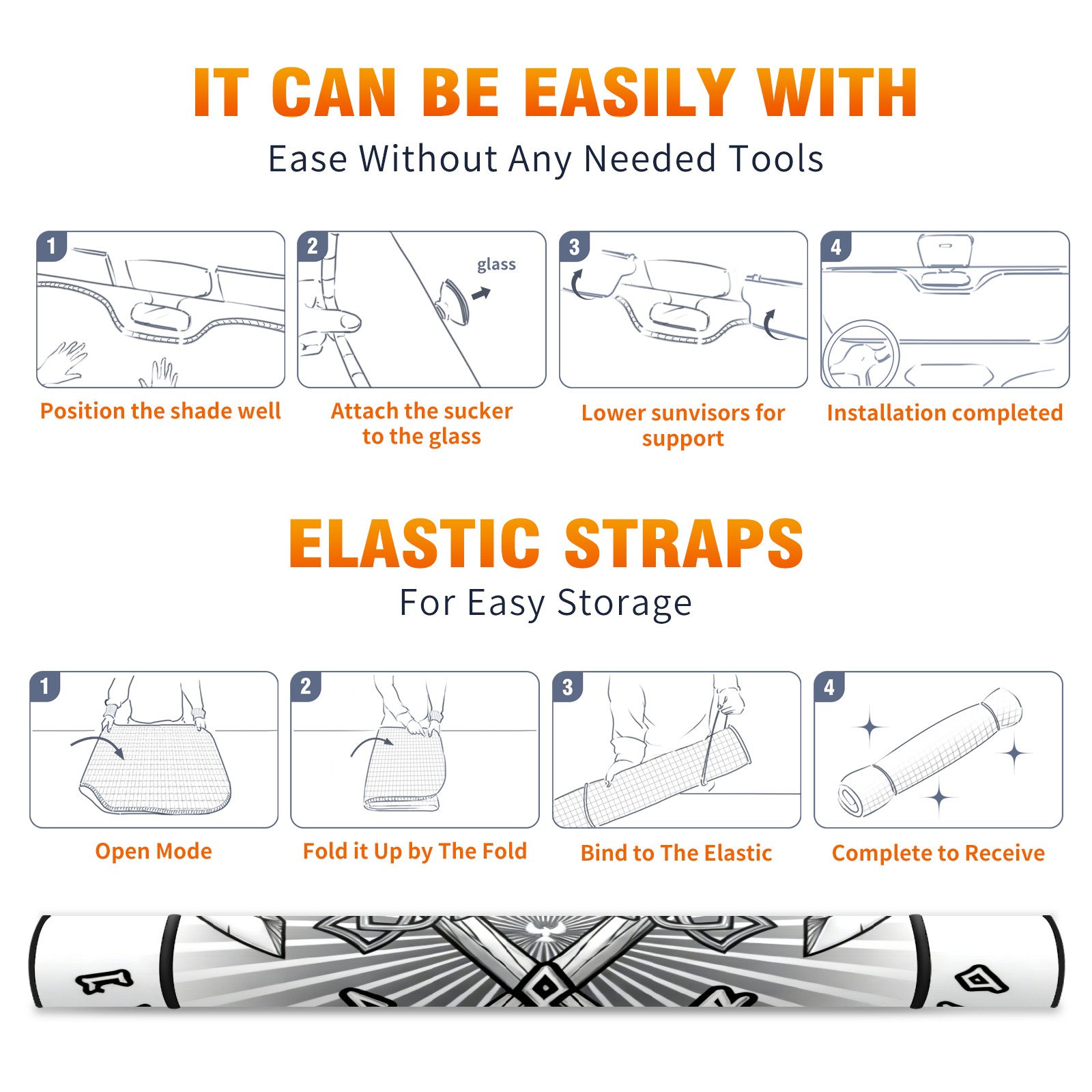 IT CAN BE EASILY WITH
Ease Without Any Needed Tools

1
Position the shade well

2
glass
Attach the sucker to the glass

3
Lower sunvisors for support

4
Installation completed

ELASTIC STRAPS
For Easy Storage

1
Open Mode

2
Fold it Up by The Fold

3
Bind to The Elastic

4
Complete to Receive