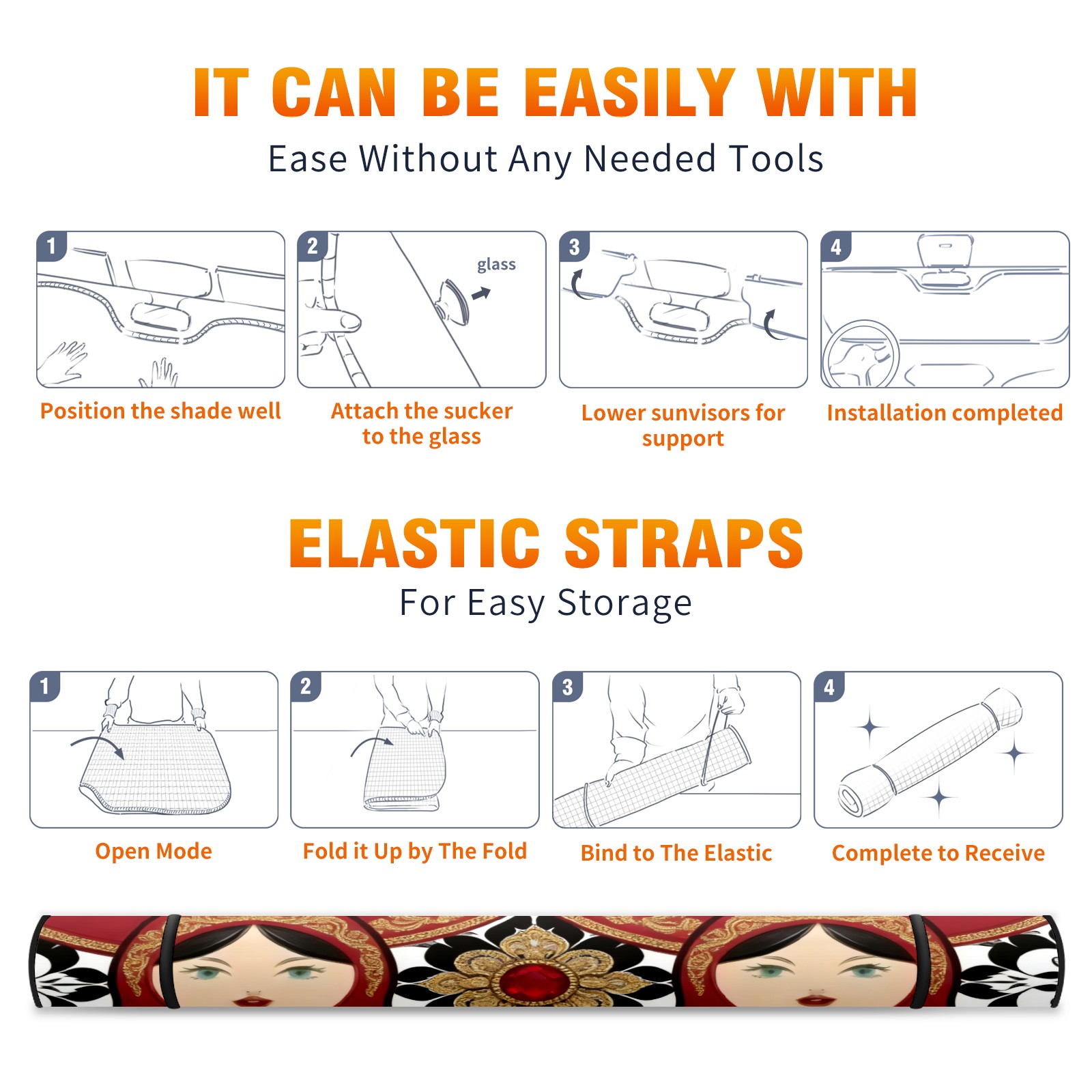 IT CAN BE EASILY WITH

Ease Without Any Needed Tools

1

Position the shade well

2

glass

Attach the sucker to the glass

3

Lower sunvisors for support

4

Installation completed

ELASTIC STRAPS

For Easy Storage

1

Open Mode

2

Fold it Up by The Fold

3

Bind to The Elastic

4

Complete to Receive