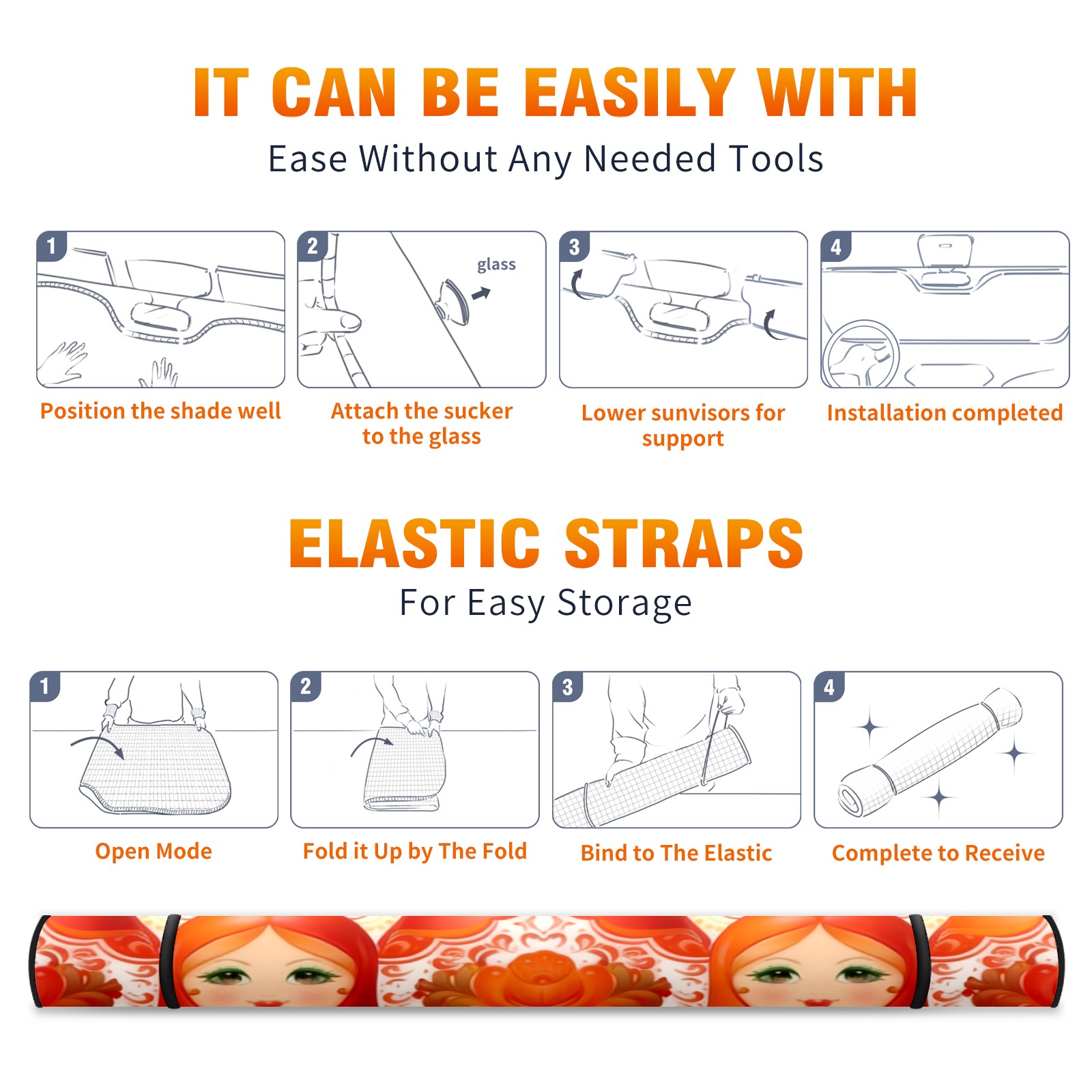 IT CAN BE EASILY WITH

Ease Without Any Needed Tools

1

Position the shade well

2

glass

Attach the sucker to the glass

3

Lower sunvisors for support

4

Installation completed

ELASTIC STRAPS

For Easy Storage

1

Open Mode

2

Fold it Up by The Fold

3

Bind to The Elastic

4

Complete to Receive