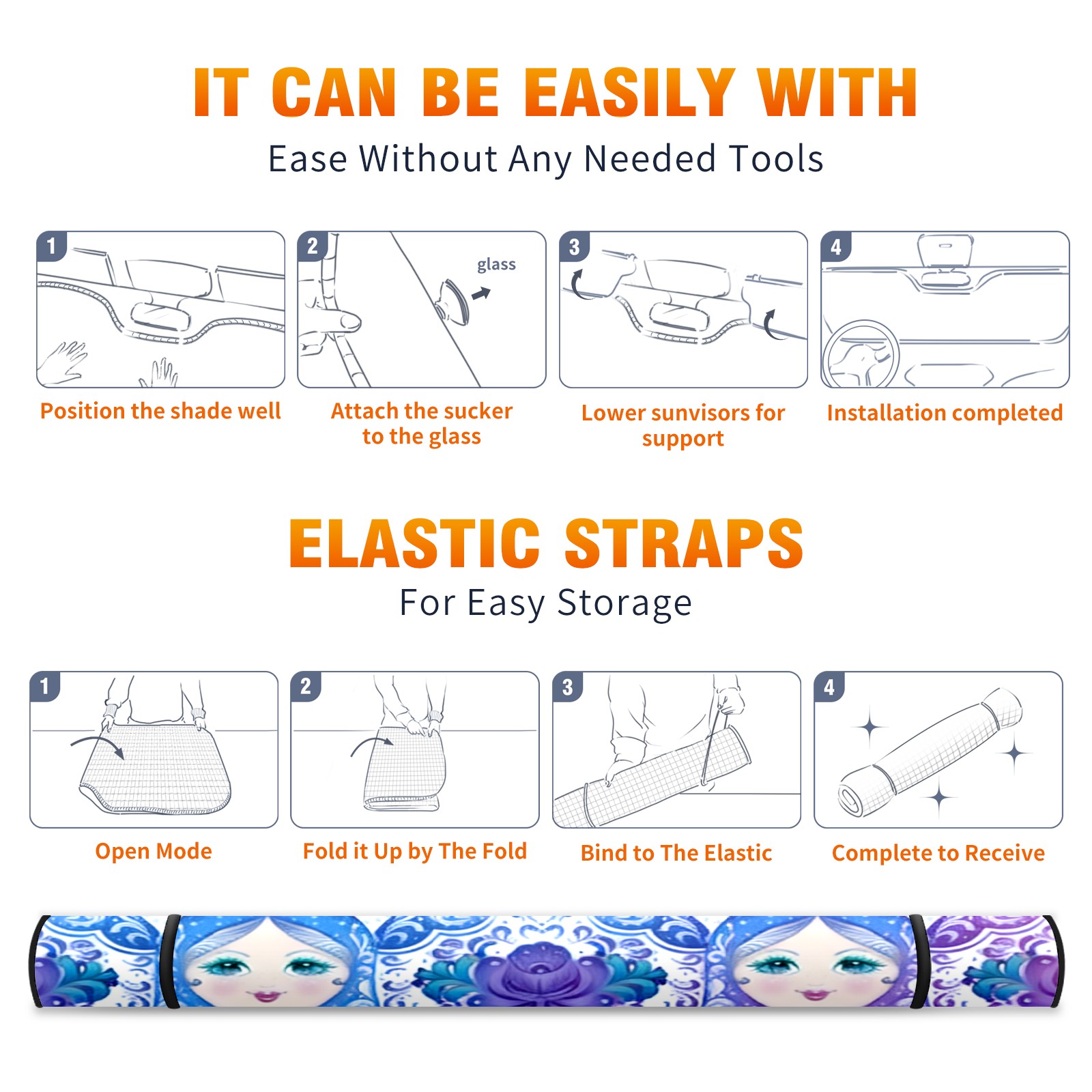 IT CAN BE EASILY WITH
Ease Without Any Needed Tools

1
Position the shade well

2
glass
Attach the sucker to the glass

3
Lower sunvisors for support

4
Installation completed

ELASTIC STRAPS
For Easy Storage

1
Open Mode

2
Fold it Up by The Fold

3
Bind to The Elastic

4
Complete to Receive