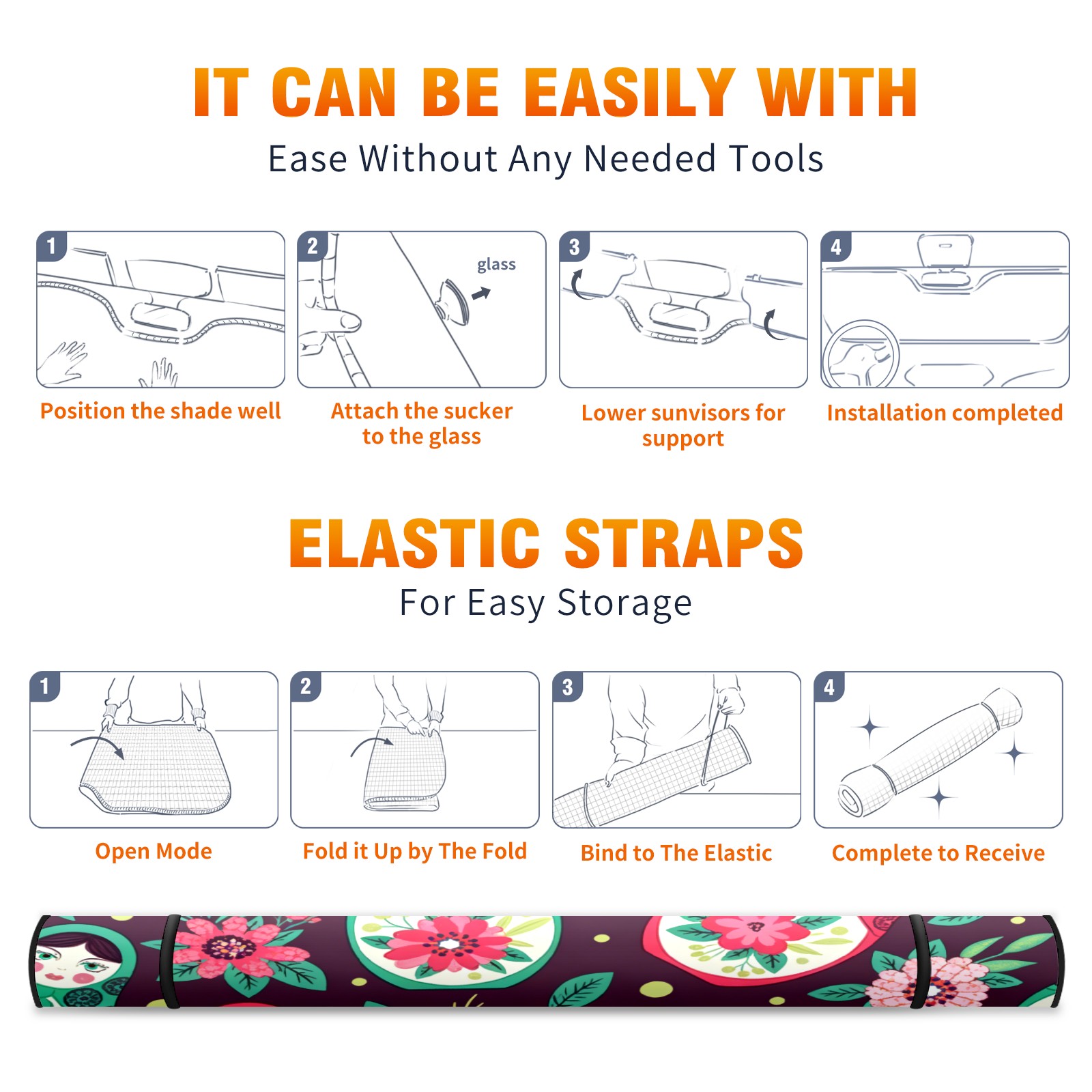 IT CAN BE EASILY WITH
Ease Without Any Needed Tools

1

Position the shade well

2

glass

Attach the sucker to the glass

3

Lower sunvisors for support

4

Installation completed

ELASTIC STRAPS
For Easy Storage

1

Open Mode

2

Fold it Up by The Fold

3

Bind to The Elastic

4

Complete to Receive