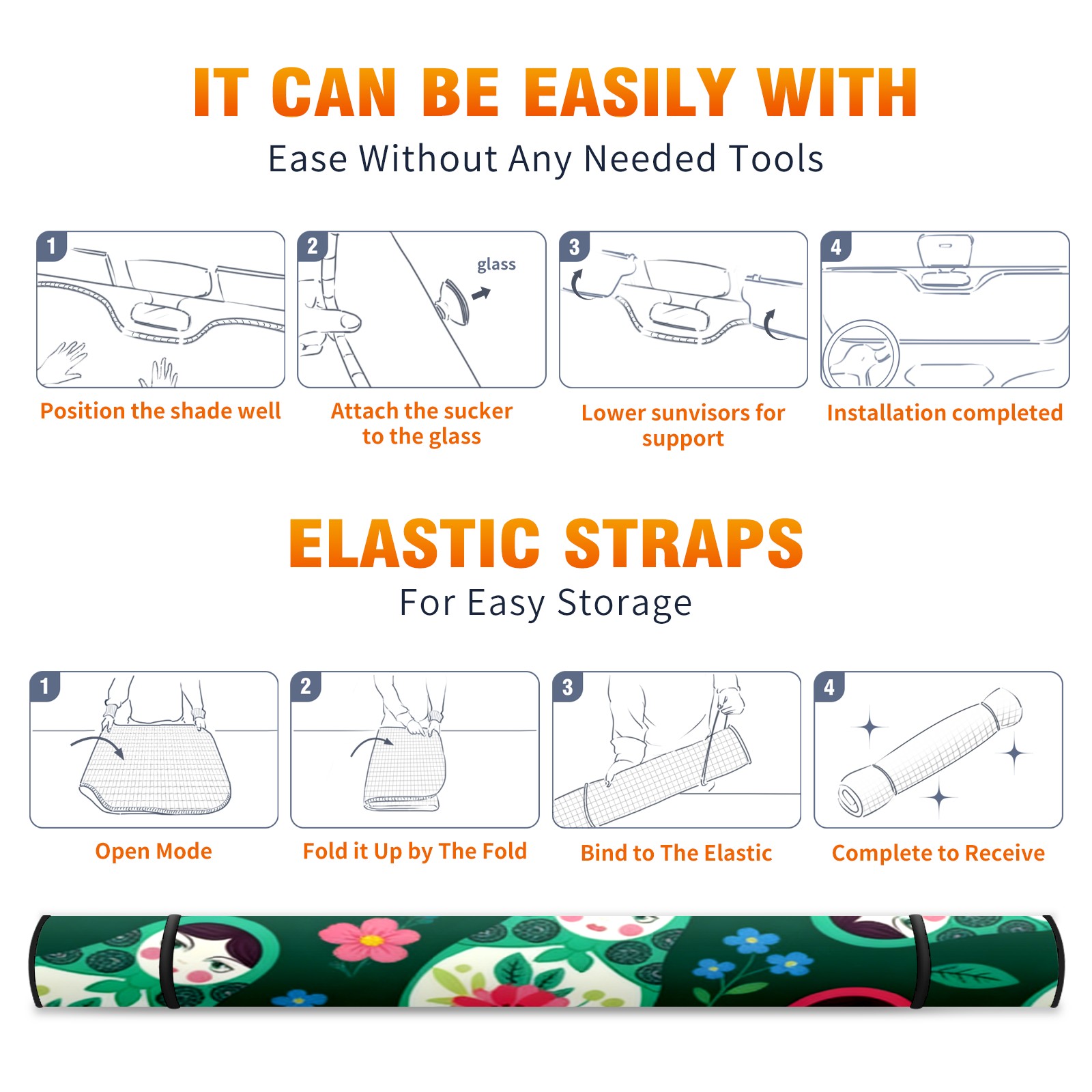 IT CAN BE EASILY WITH
Ease Without Any Needed Tools

1
Position the shade well

2
glass
Attach the sucker to the glass

3
Lower sunvisors for support

4
Installation completed

ELASTIC STRAPS
For Easy Storage

1
Open Mode

2
Fold it Up by The Fold

3
Bind to The Elastic

4
Complete to Receive