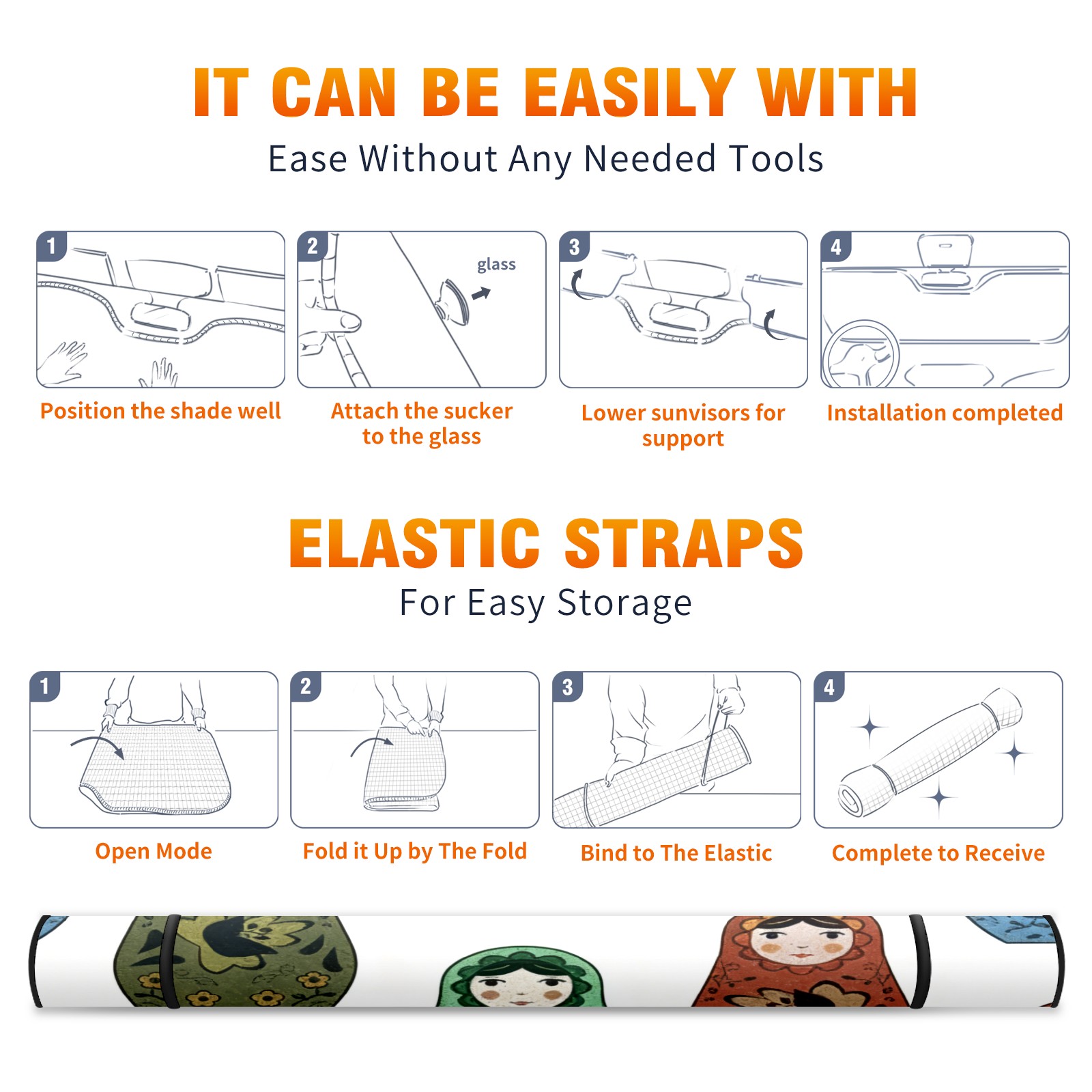 IT CAN BE EASILY WITH
Ease Without Any Needed Tools

1
Position the shade well

2
glass
Attach the sucker to the glass

3
Lower sunvisors for support

4
Installation completed

ELASTIC STRAPS
For Easy Storage

1
Open Mode

2
Fold it Up by The Fold

3
Bind to The Elastic

4
Complete to Receive