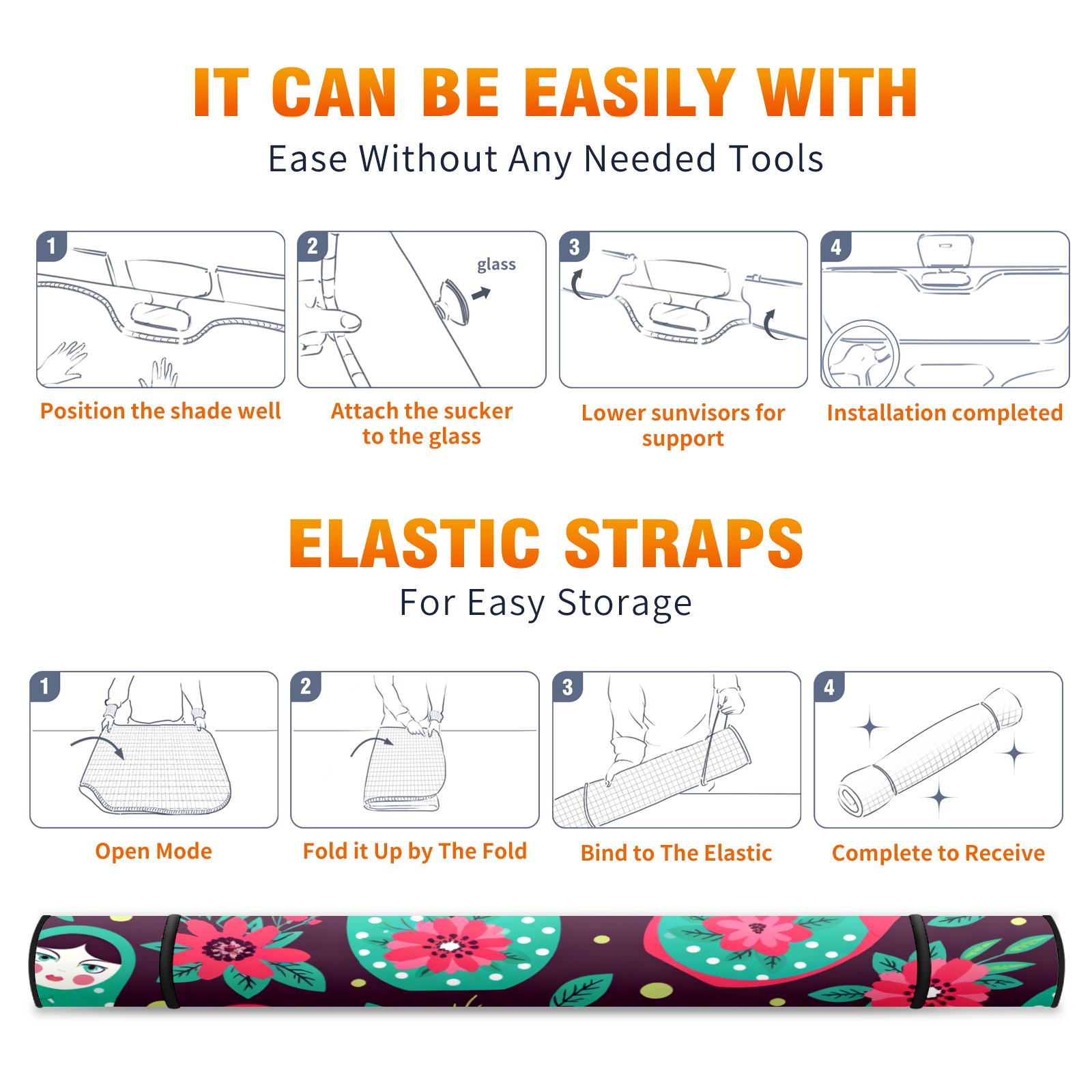 IT CAN BE EASILY WITH

Ease Without Any Needed Tools

1

Position the shade well

2

glass

Attach the sucker to the glass

3

Lower sunvisors for support

4

Installation completed

ELASTIC STRAPS

For Easy Storage

1

Open Mode

2

Fold it Up by The Fold

3

Bind to The Elastic

4

Complete to Receive