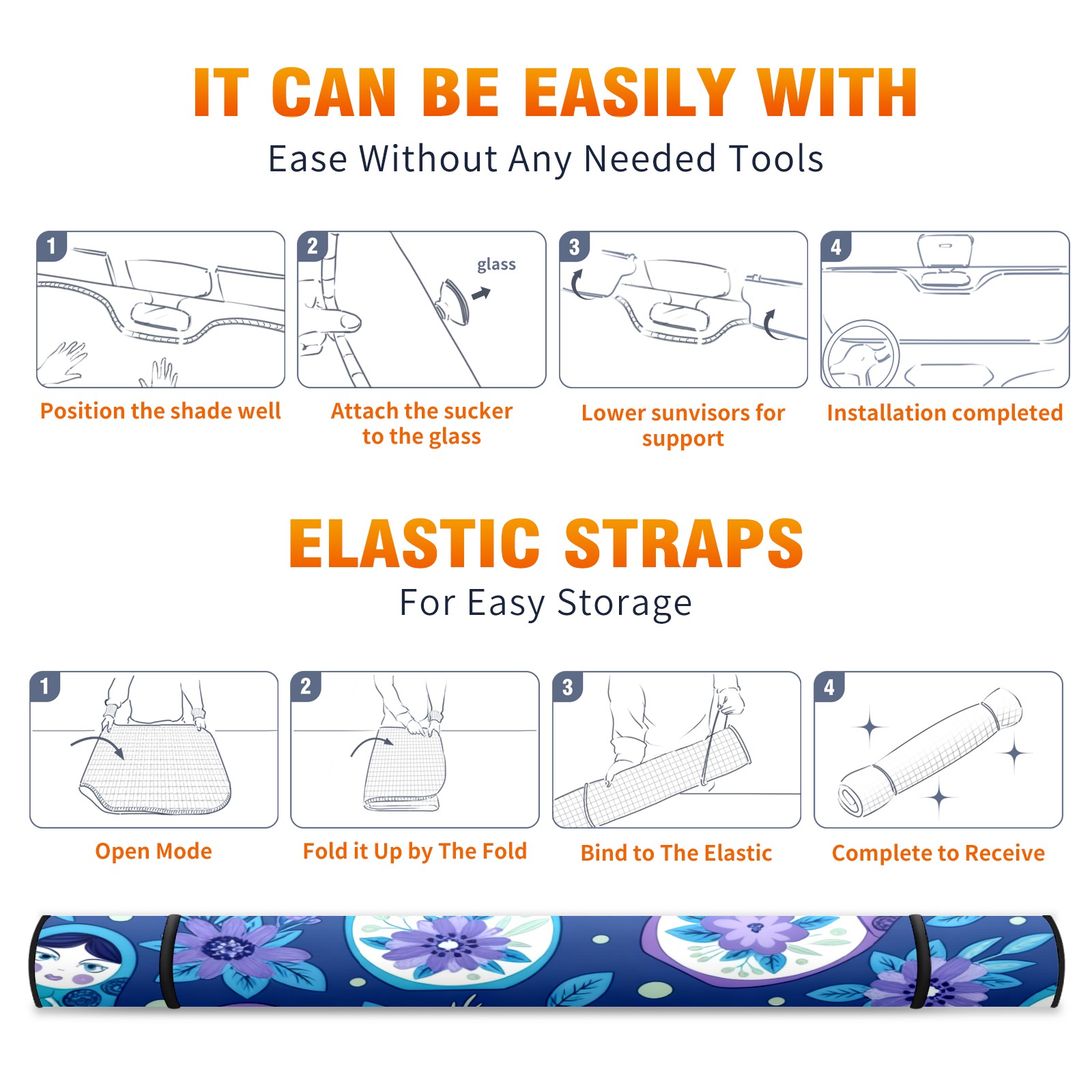 IT CAN BE EASILY WITH

Ease Without Any Needed Tools

1

Position the shade well

2

glass

Attach the sucker to the glass

3

Lower sunvisors for support

4

Installation completed

ELASTIC STRAPS

For Easy Storage

1

Open Mode

2

Fold it Up by The Fold

3

Bind to The Elastic

4

Complete to Receive