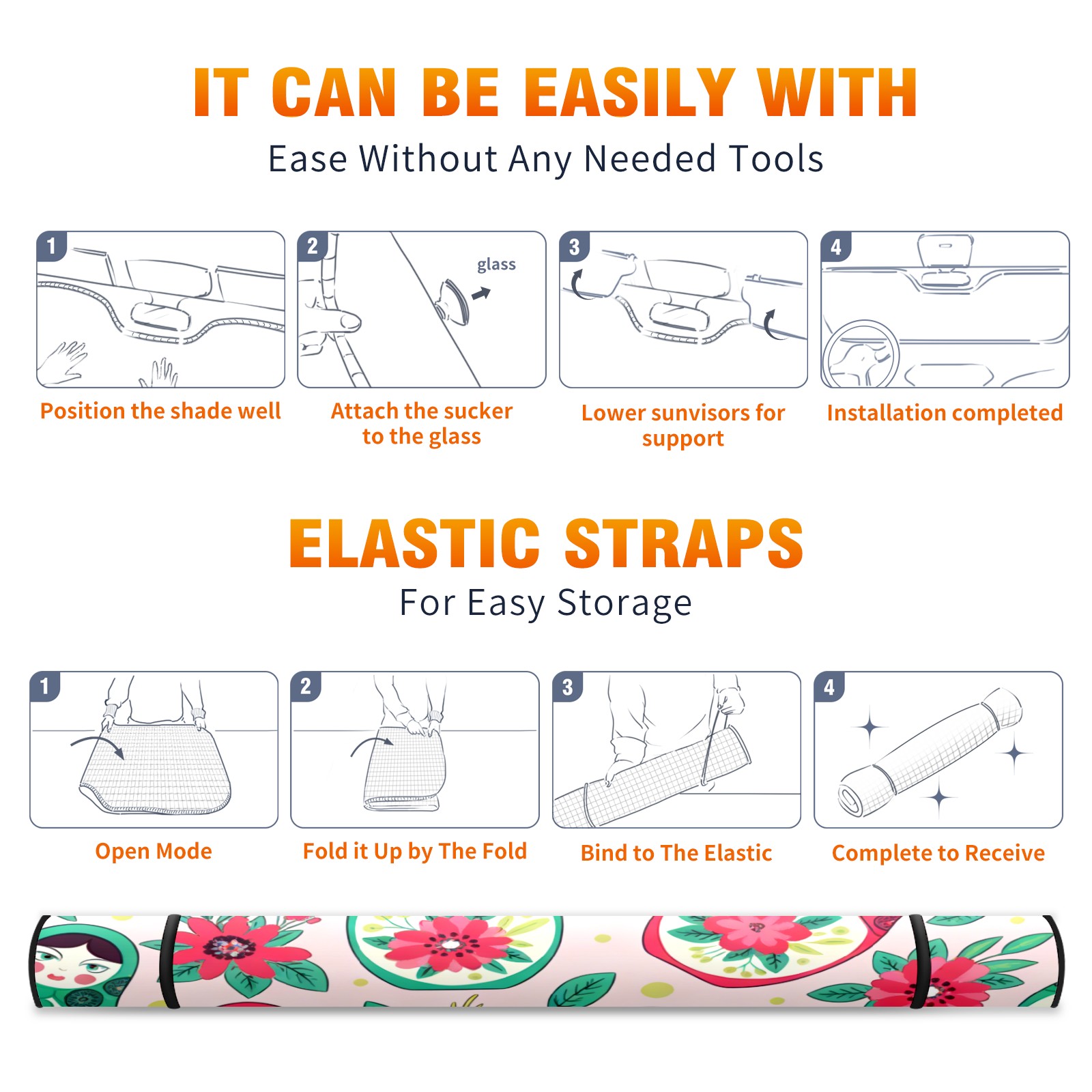 IT CAN BE EASILY WITH

Ease Without Any Needed Tools

1

Position the shade well

2

glass

Attach the sucker to the glass

3

Lower sunvisors for support

4

Installation completed

ELASTIC STRAPS

For Easy Storage

1

Open Mode

2

Fold it Up by The Fold

3

Bind to The Elastic

4

Complete to Receive