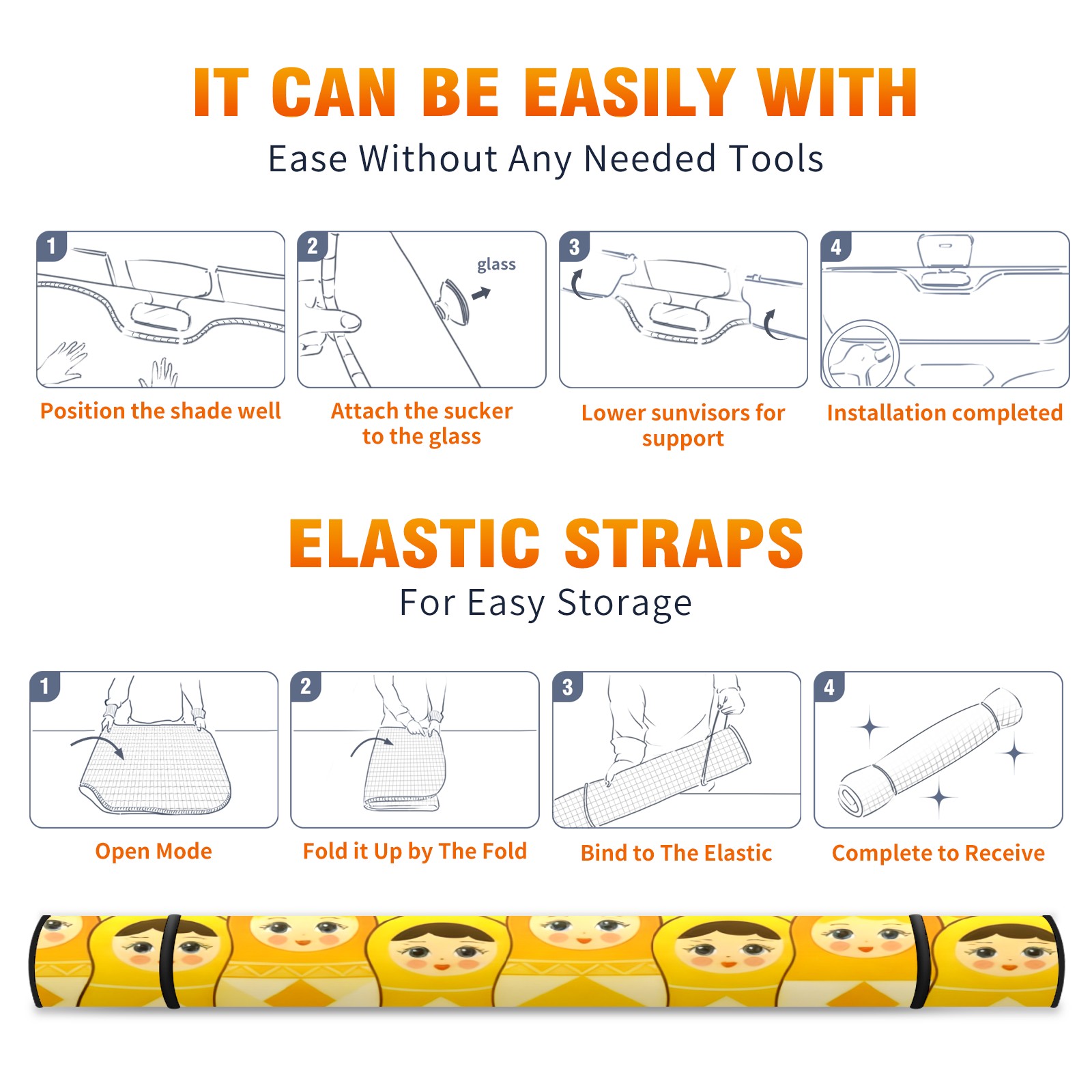 IT CAN BE EASILY WITH
Ease Without Any Needed Tools

1
Position the shade well

2
glass
Attach the sucker to the glass

3
Lower sunvisors for support

4
Installation completed

ELASTIC STRAPS
For Easy Storage

1
Open Mode

2
Fold it Up by The Fold

3
Bind to The Elastic

4
Complete to Receive