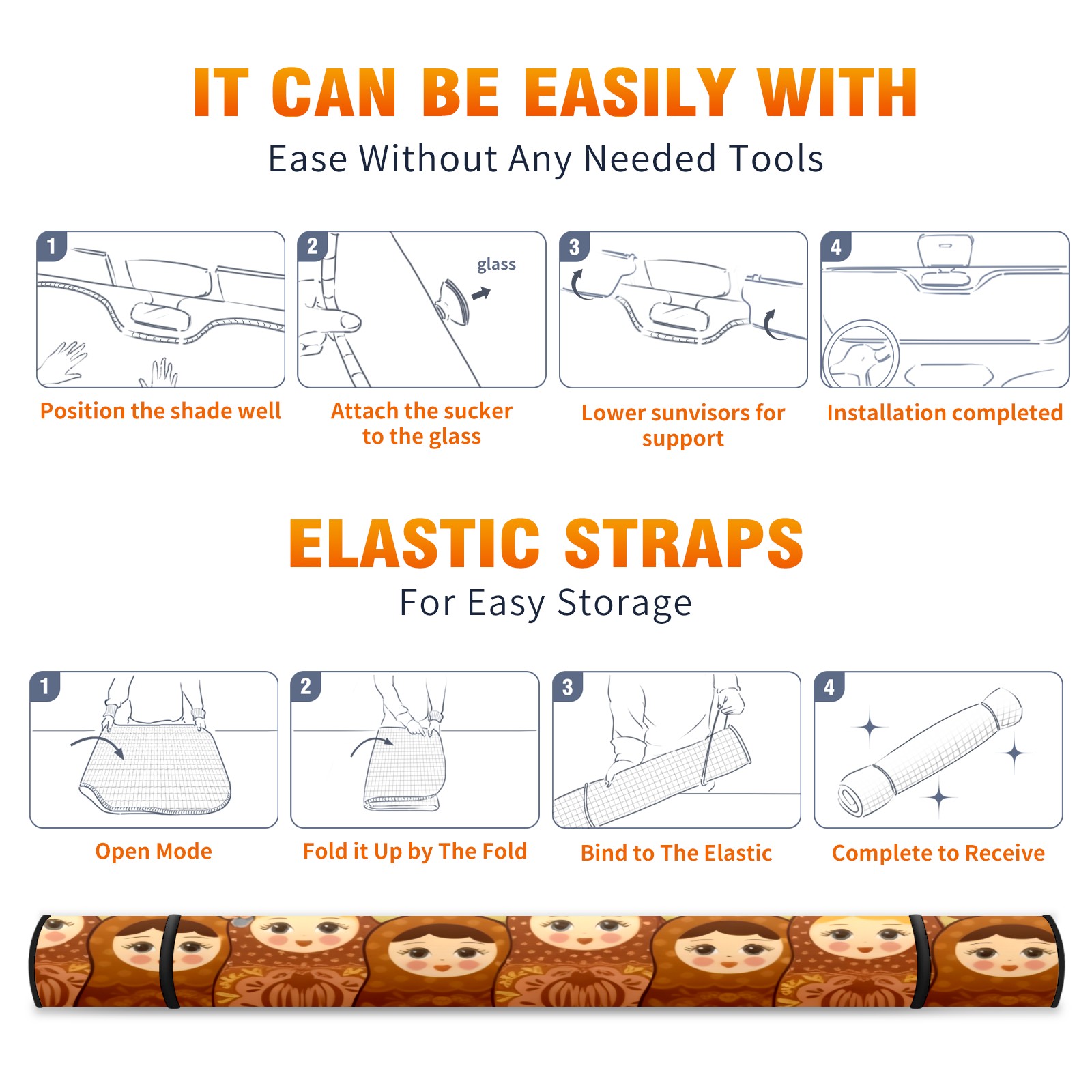 IT CAN BE EASILY WITH
Ease Without Any Needed Tools

1
Position the shade well

2
glass
Attach the sucker to the glass

3
Lower sunvisors for support

4
Installation completed

ELASTIC STRAPS
For Easy Storage

1
Open Mode

2
Fold it Up by The Fold

3
Bind to The Elastic

4
Complete to Receive