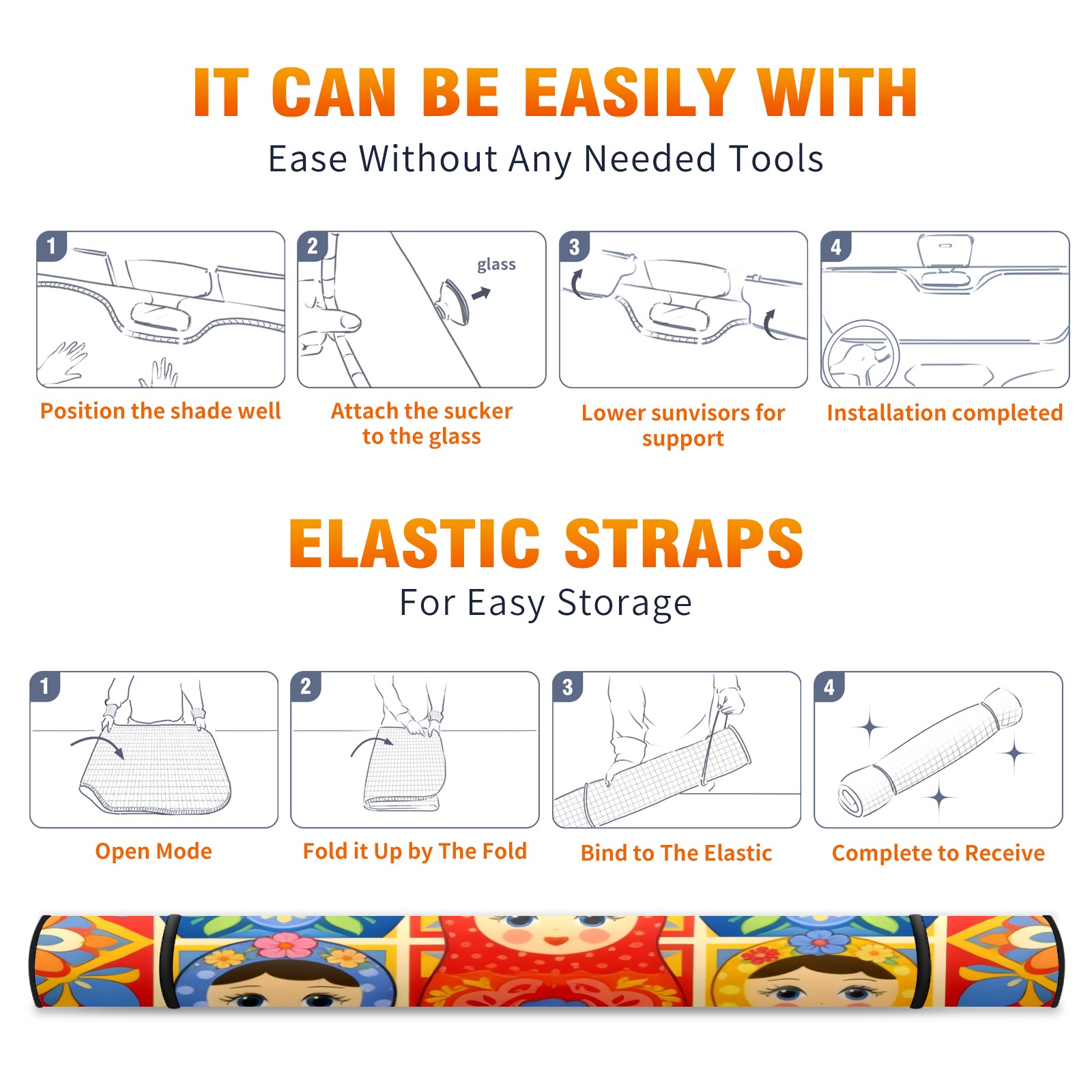 IT CAN BE EASILY WITH
Ease Without Any Needed Tools

1
Position the shade well

2
glass
Attach the sucker to the glass

3
Lower sunvisors for support

4
Installation completed

ELASTIC STRAPS
For Easy Storage

1
Open Mode

2
Fold it Up by The Fold

3
Bind to The Elastic

4
Complete to Receive