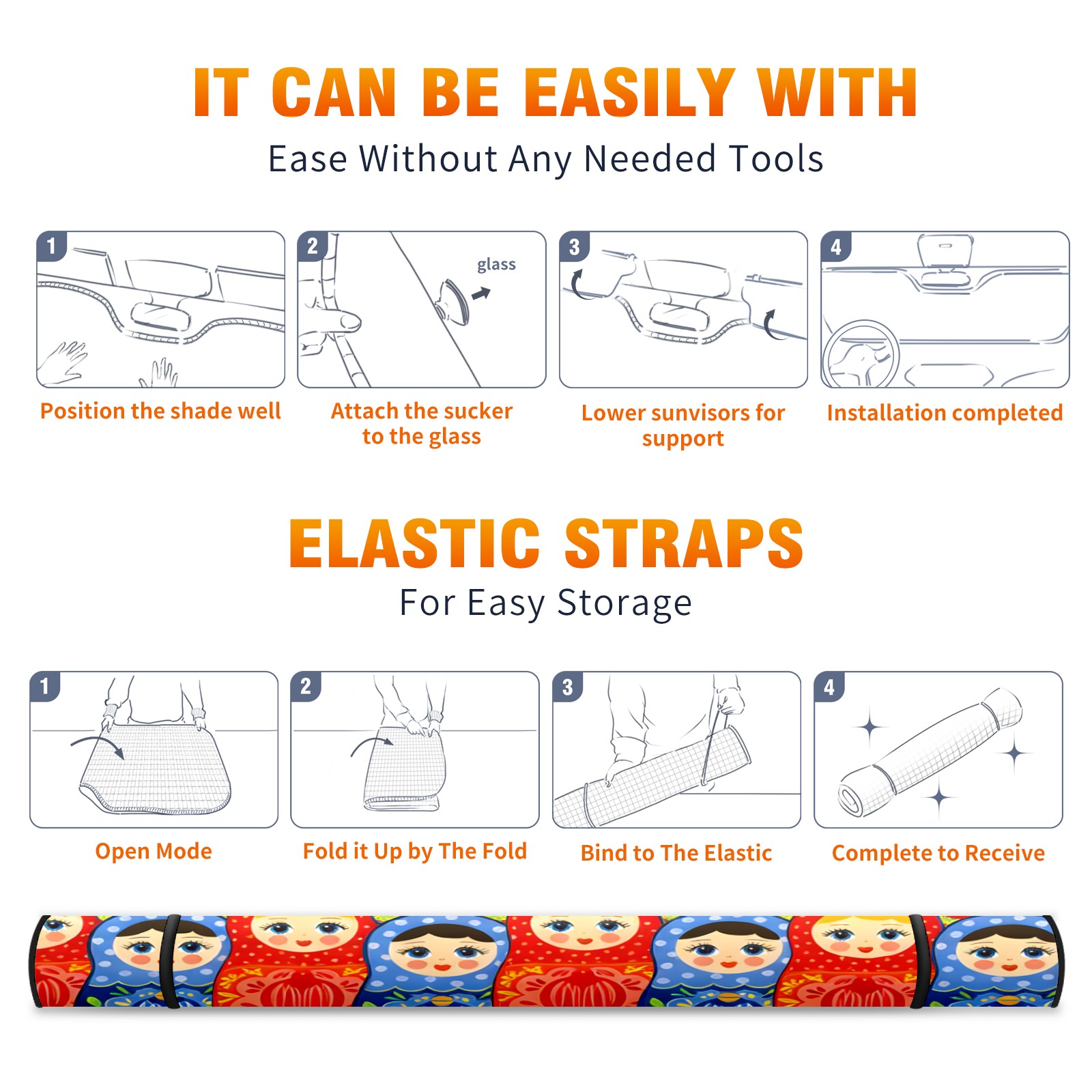 IT CAN BE EASILY WITH

Ease Without Any Needed Tools

1

Position the shade well

2

glass

Attach the sucker to the glass

3

Lower sunvisors for support

4

Installation completed

ELASTIC STRAPS

For Easy Storage

1

Open Mode

2

Fold it Up by The Fold

3

Bind to The Elastic

4

Complete to Receive