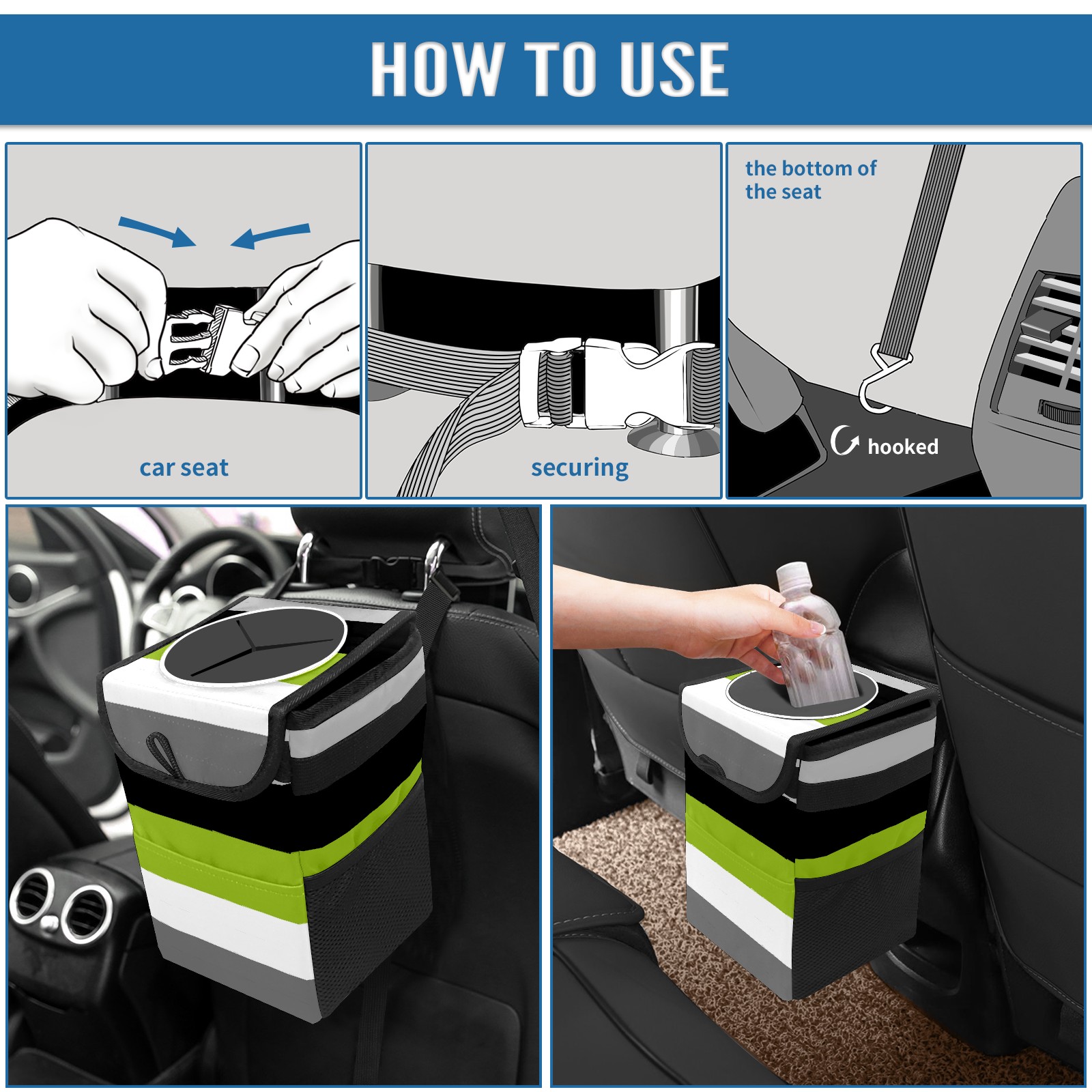 HOW TO USE

car seat

securing

the bottom of the seat

hooked