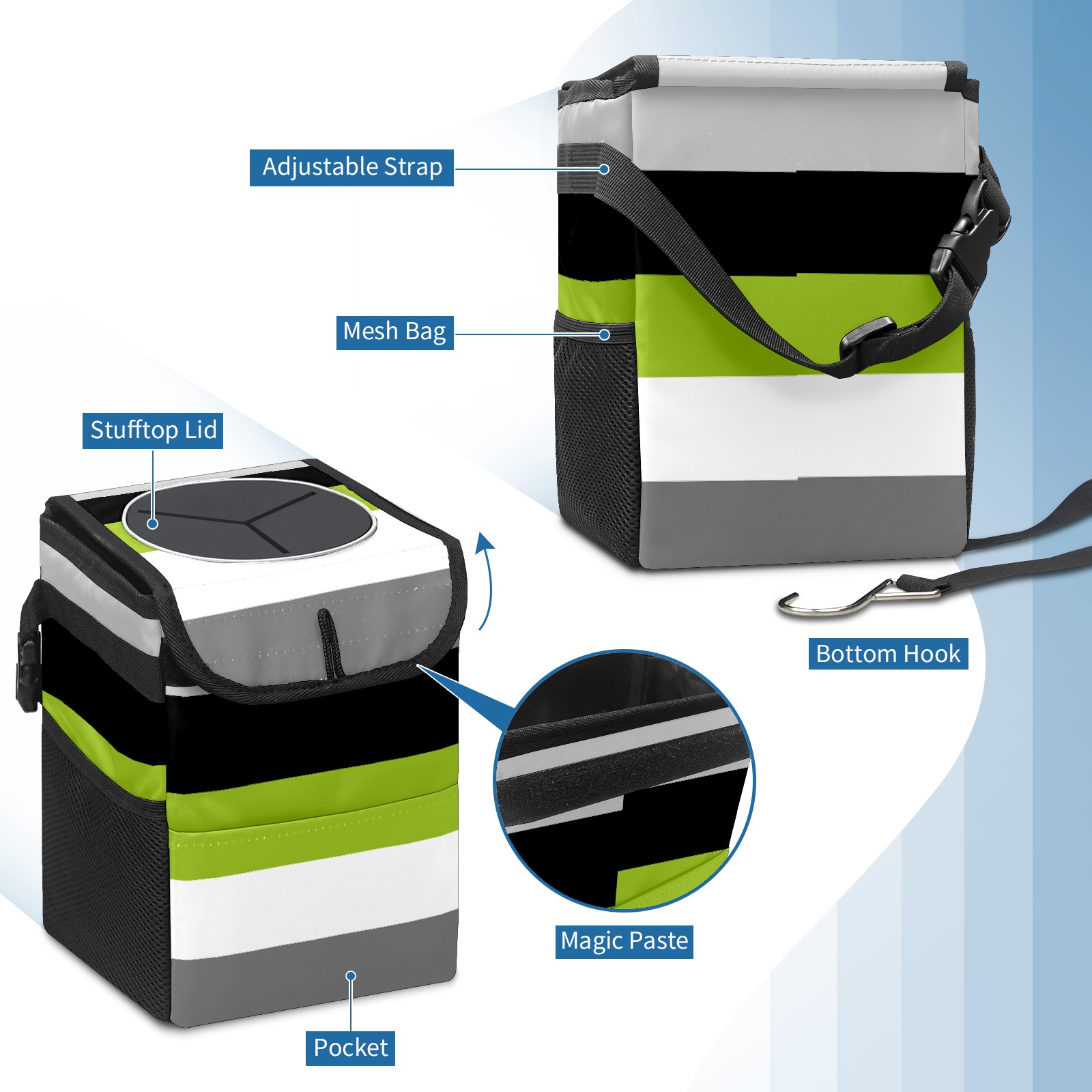 Adjustable Strap

Mesh Bag

Stufftop Lid

Bottom Hook

Magic Paste

Pocket