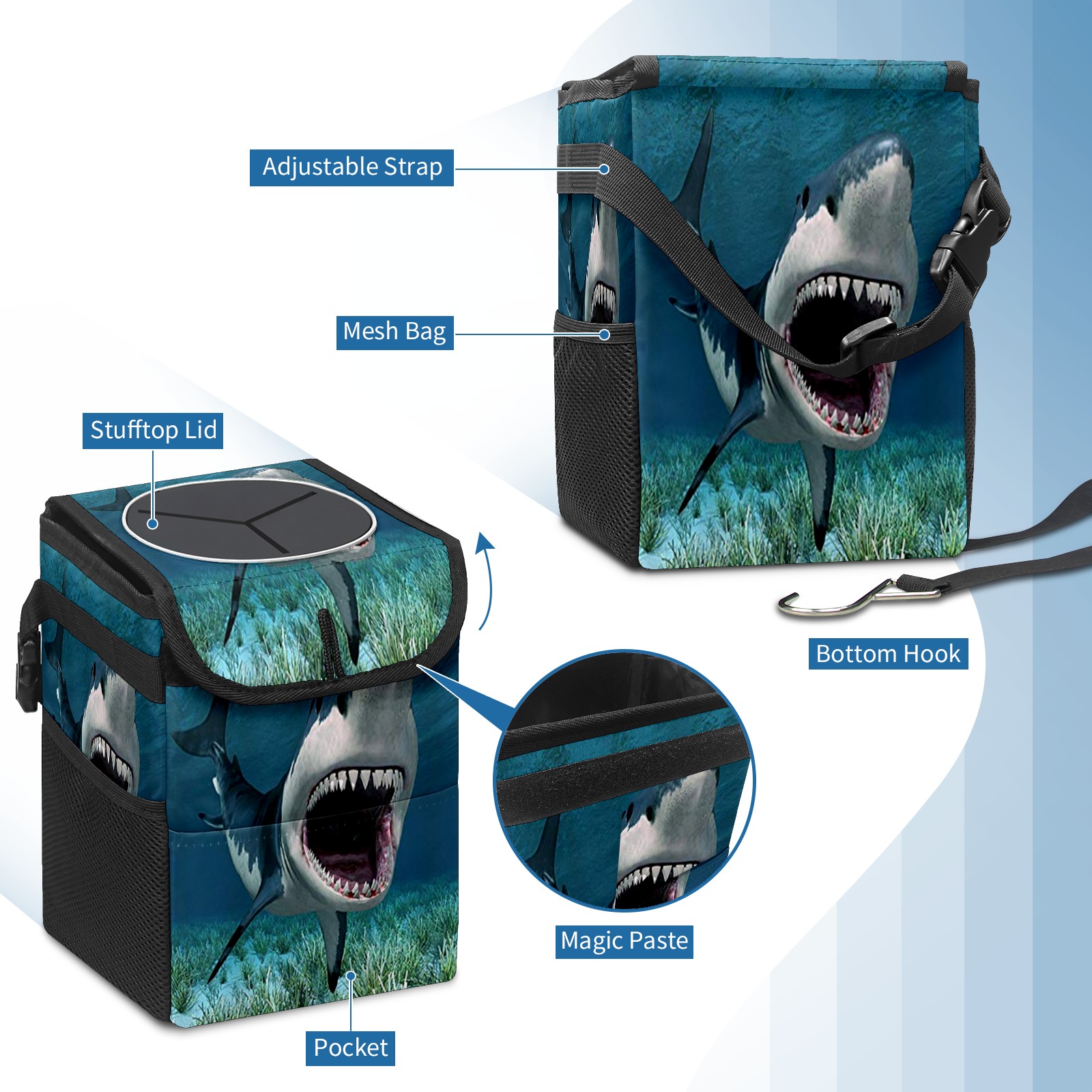 Adjustable Strap

Mesh Bag

Stufftop Lid

Bottom Hook

Magic Paste

Pocket