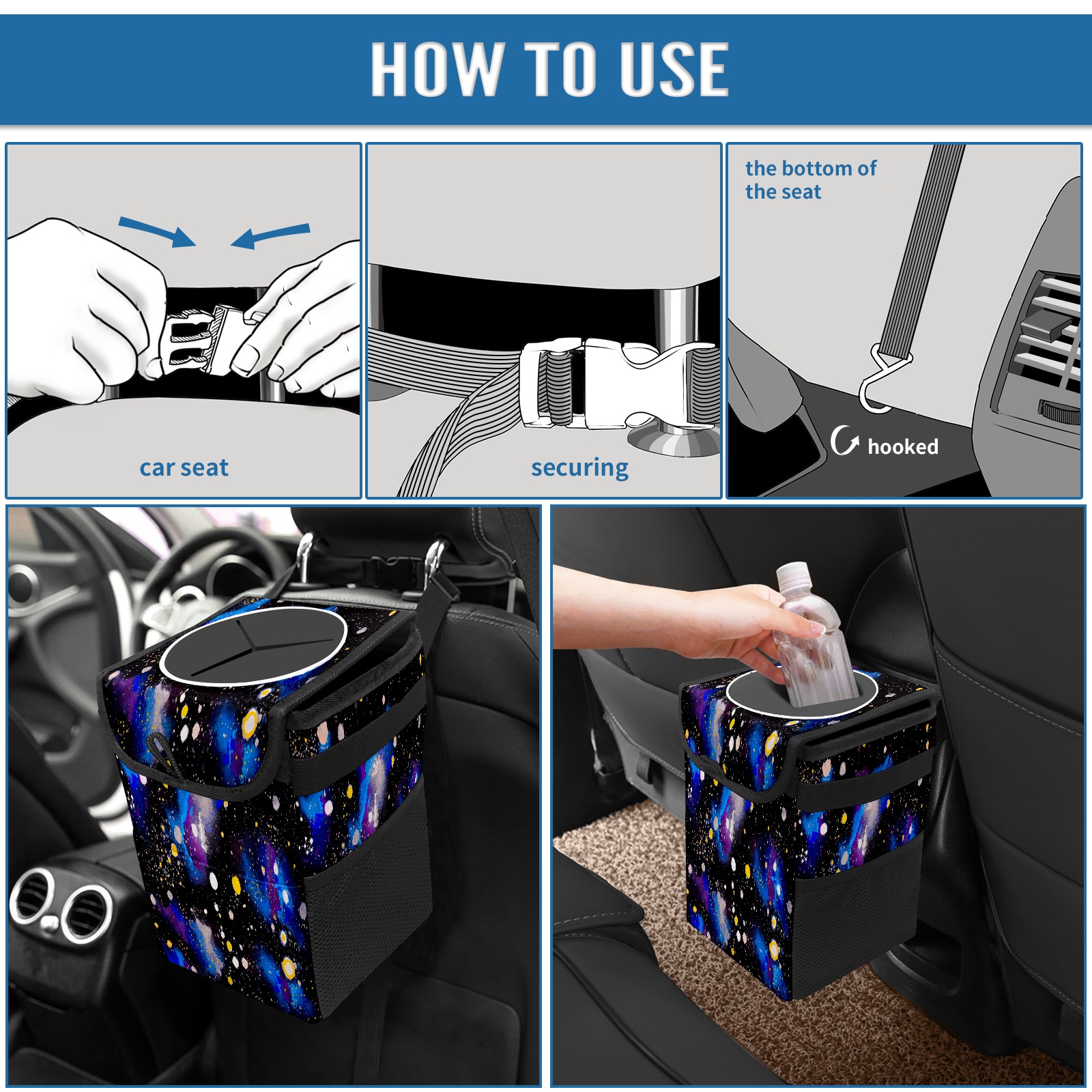 HOW TO USE

car seat

securing

the bottom of the seat

hooked