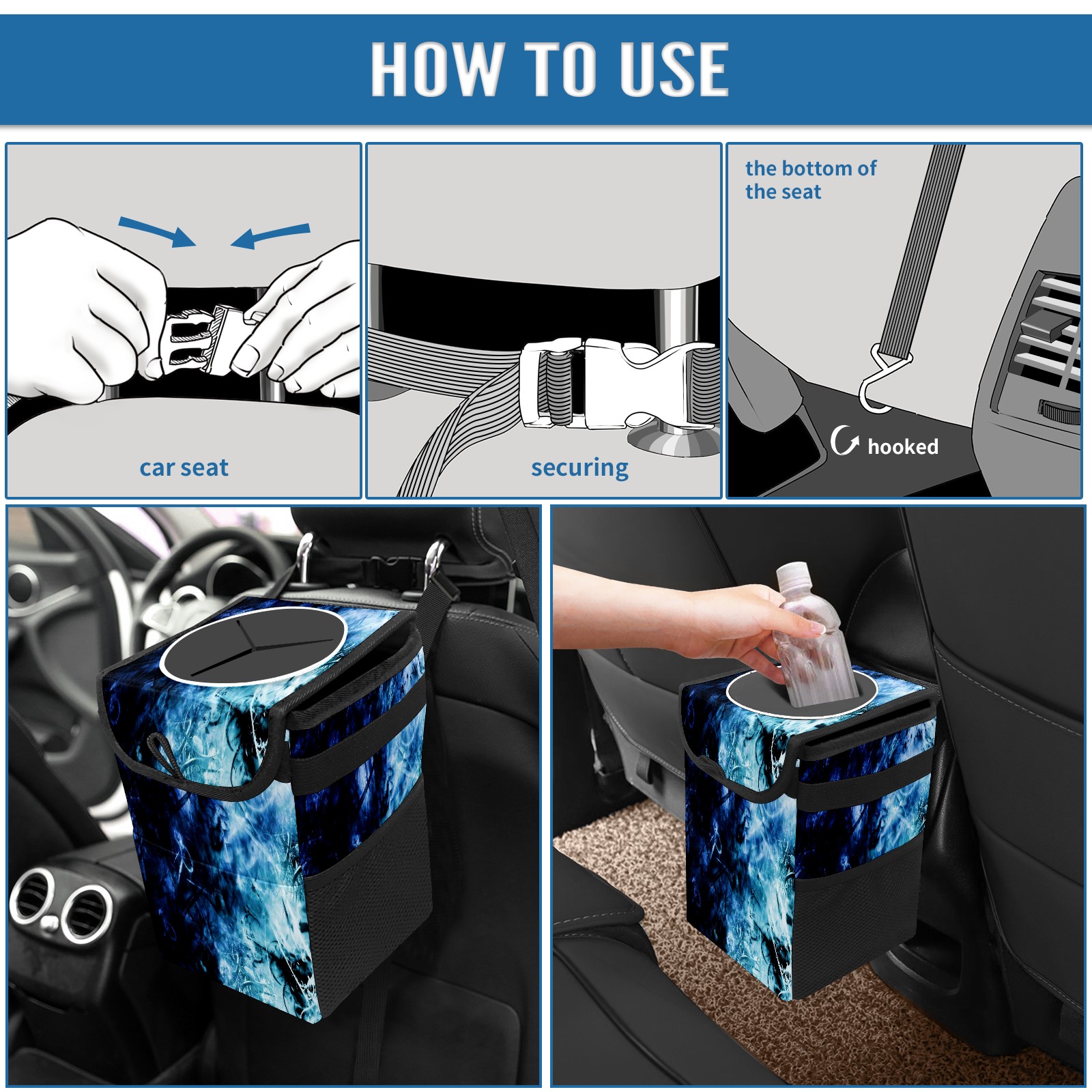 HOW TO USE

car seat

securing

the bottom of the seat

hooked