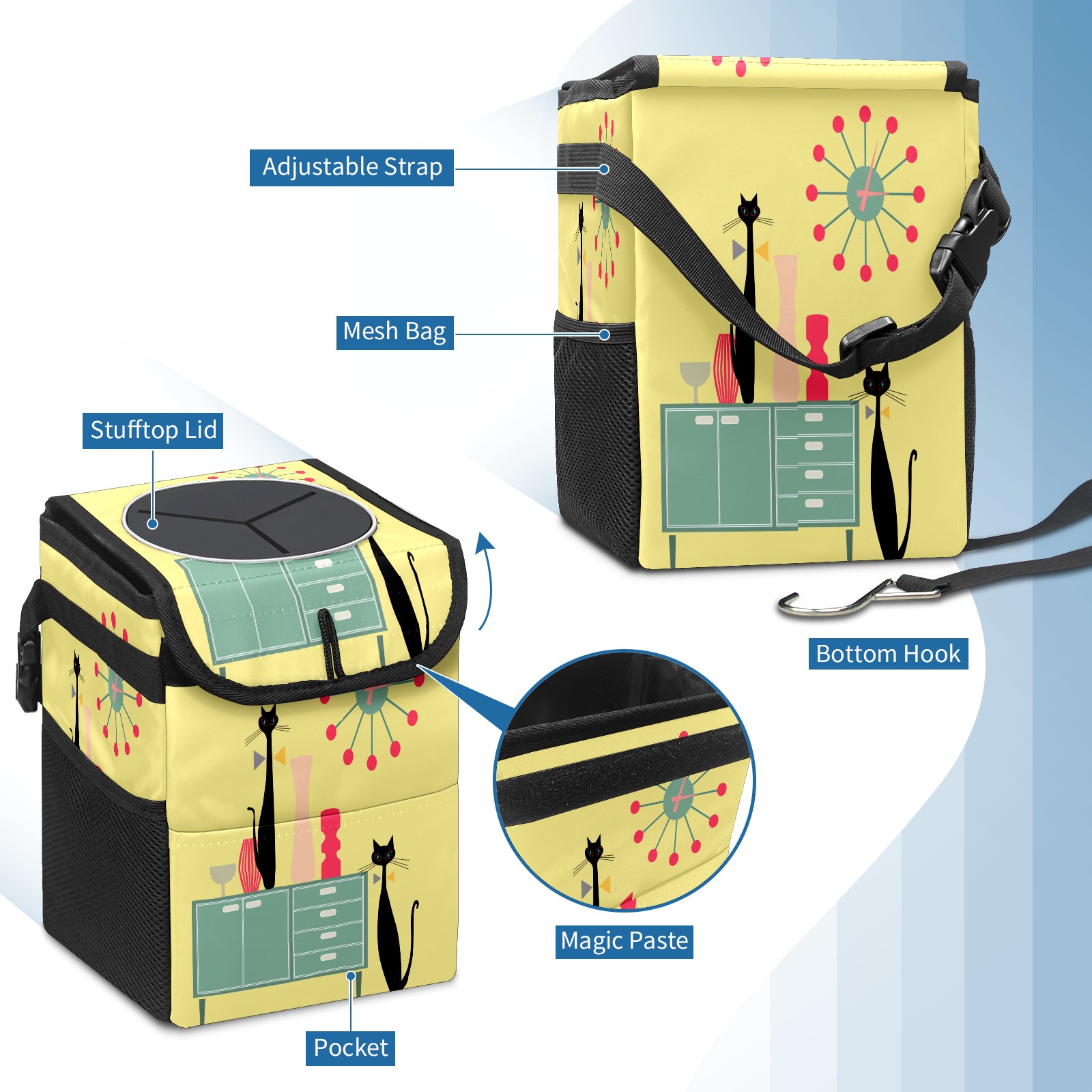 Adjustable Strap

Mesh Bag

Stufftop Lid

Bottom Hook

Magic Paste

Pocket