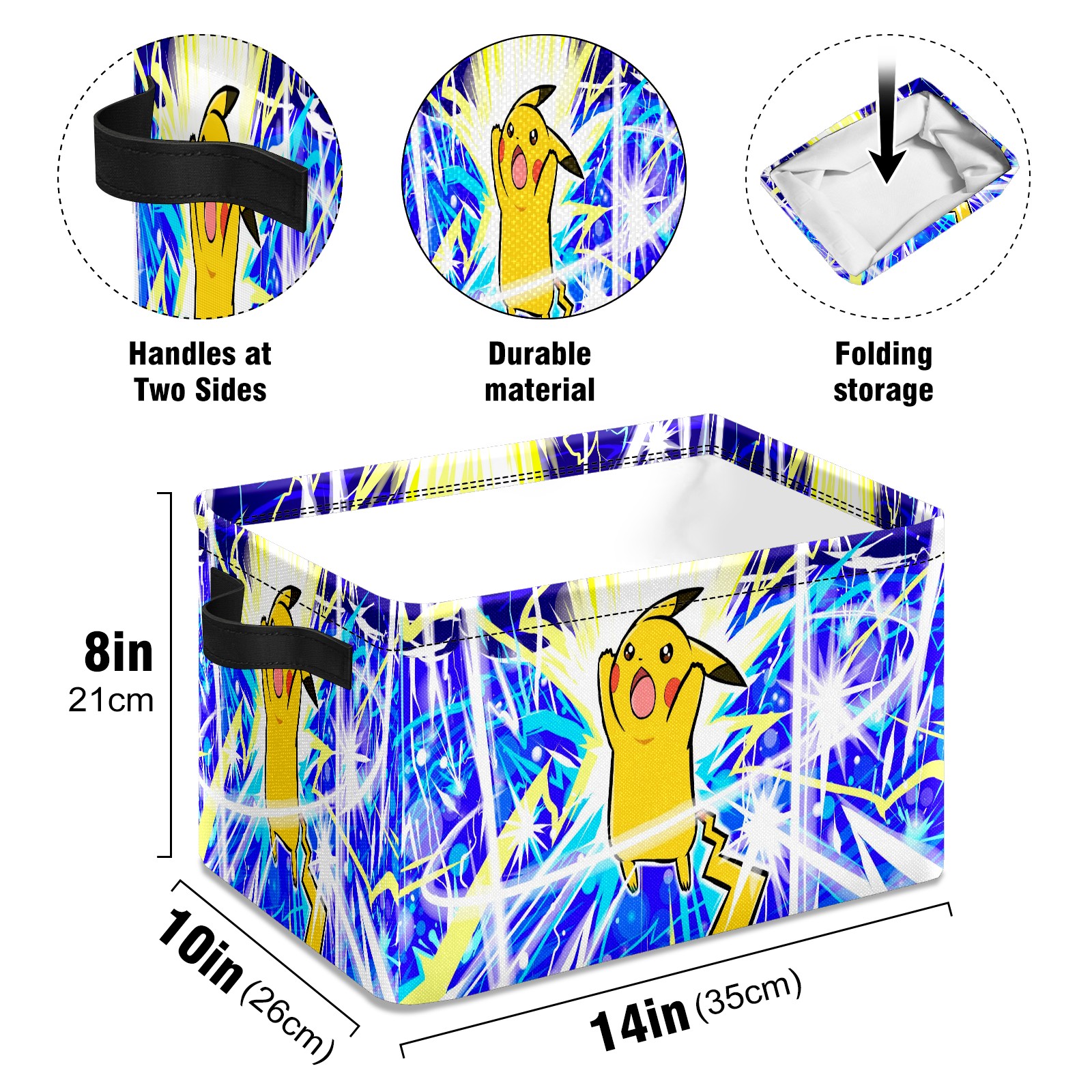 Handles at Two Sides

Durable material

Folding storage

8in
21cm

10in (26cm)

14in (35cm)