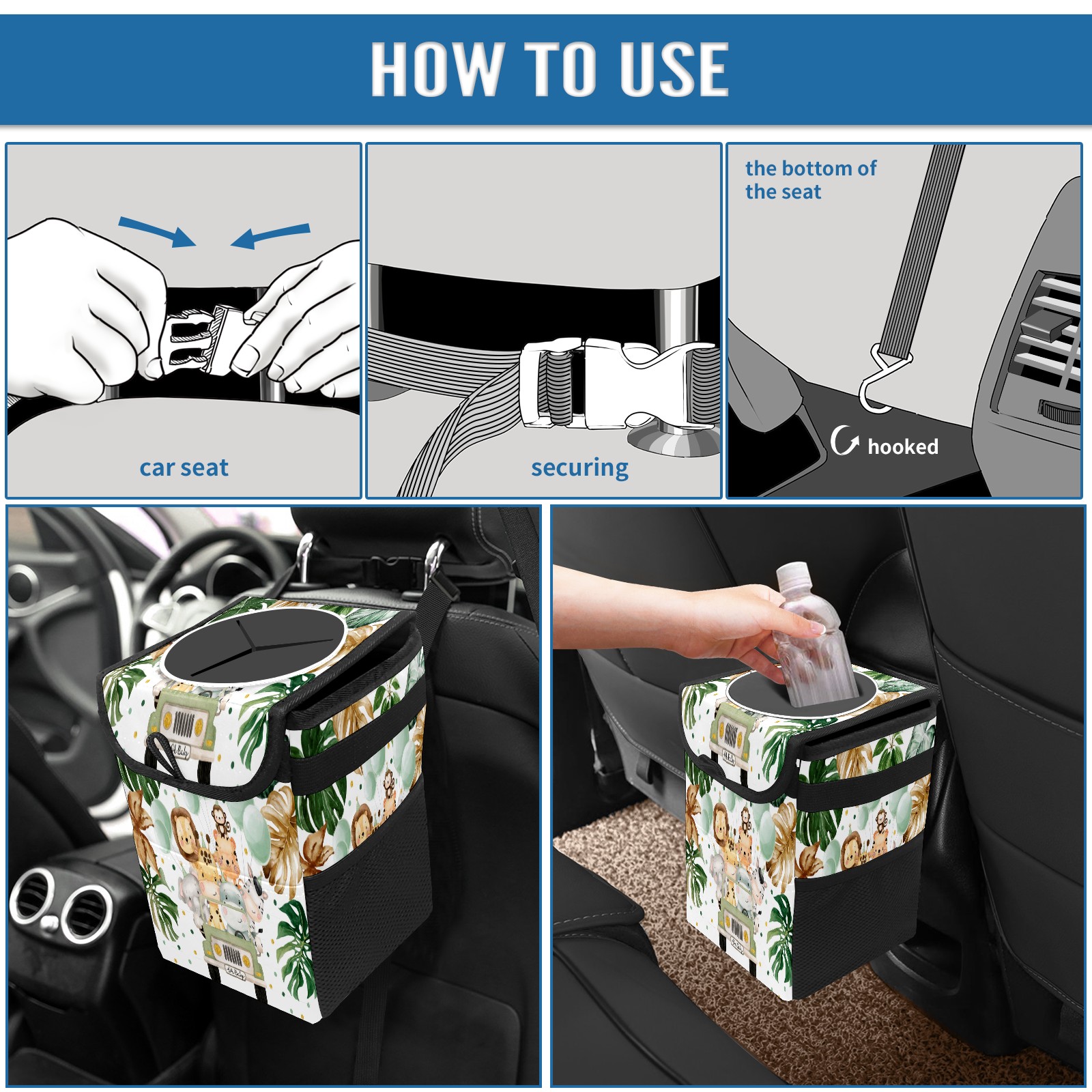 HOW TO USE

car seat

securing

the bottom of the seat

hooked