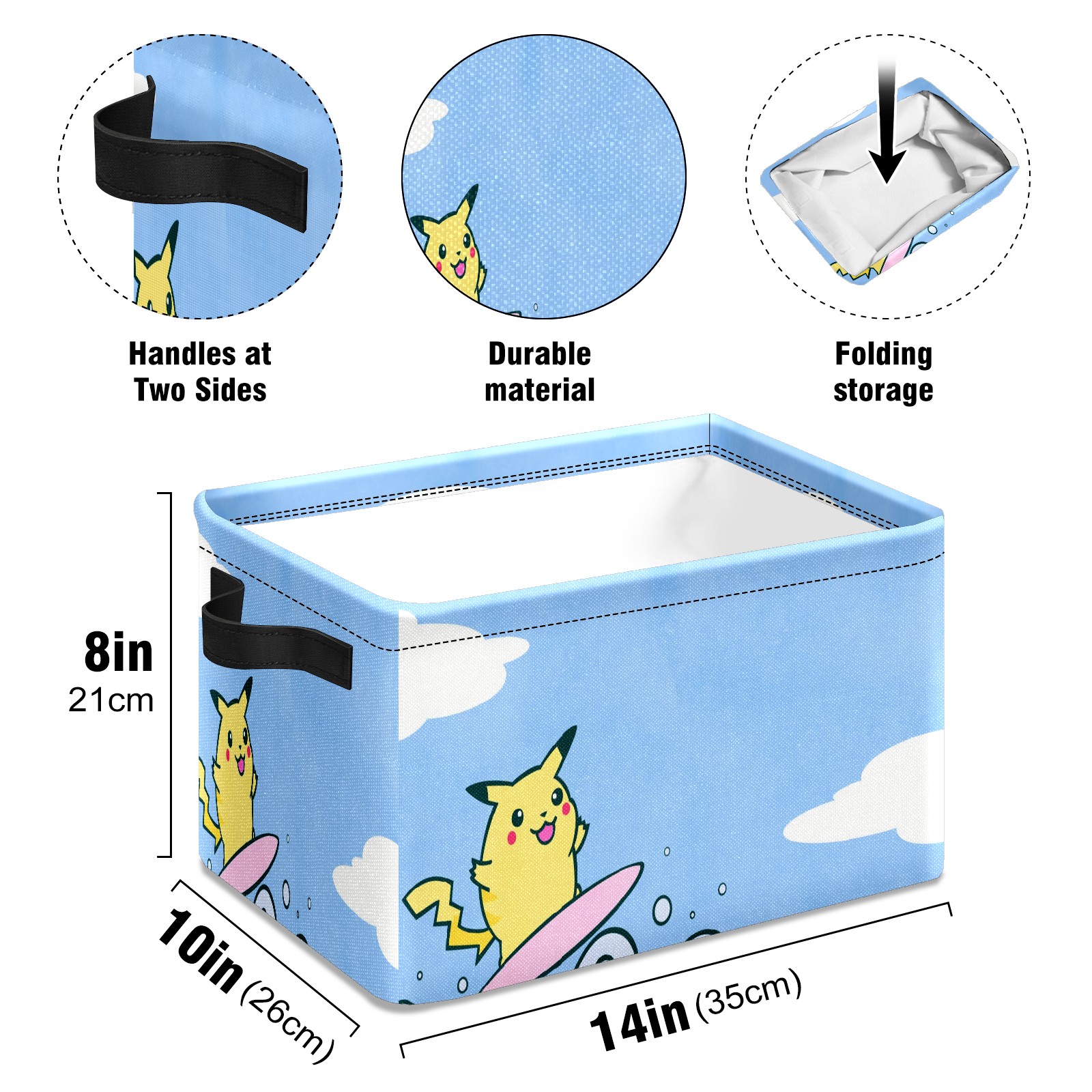 Handles at Two Sides

Durable material

Folding storage

8in
21cm

10in (26cm)

14in (35cm)