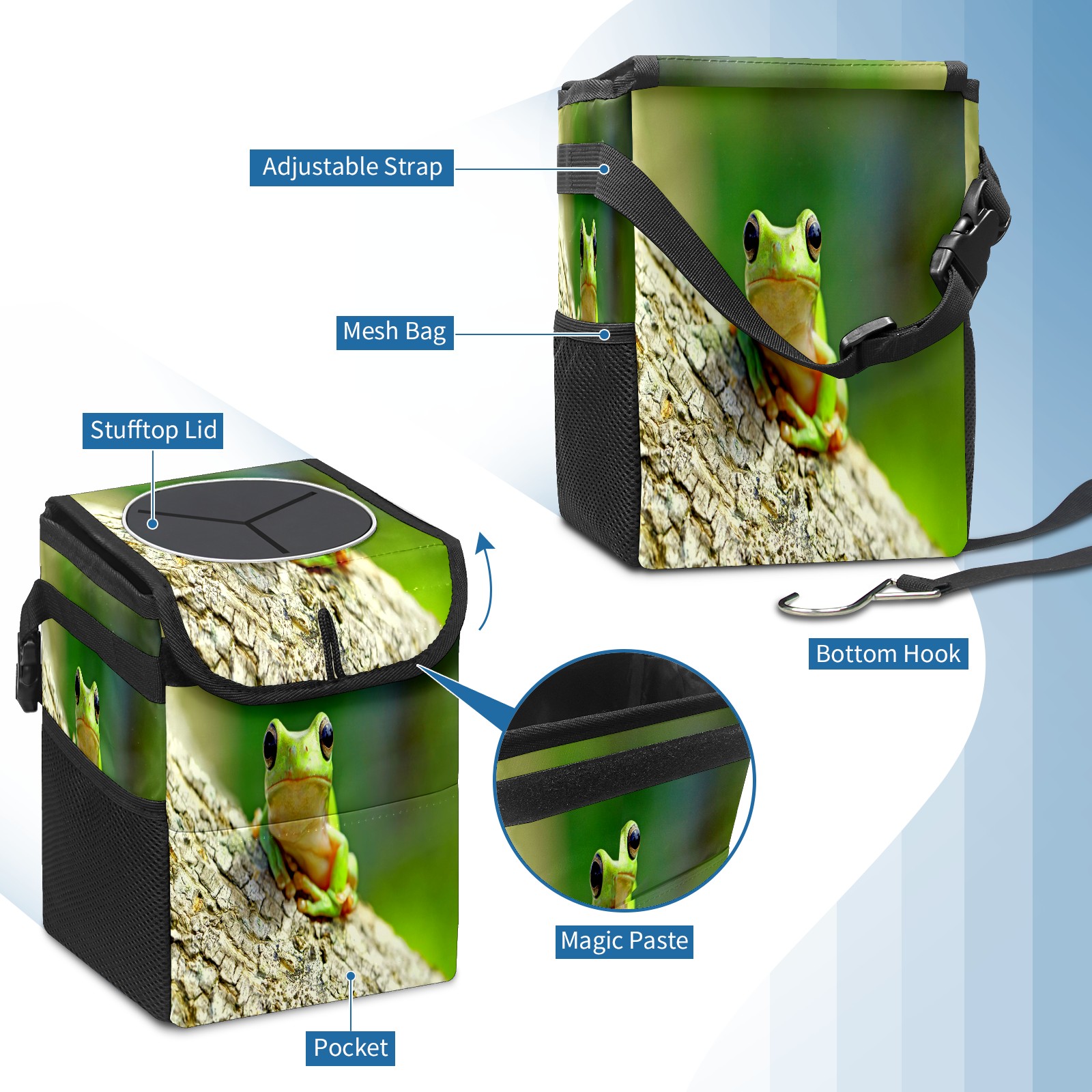 Adjustable Strap

Mesh Bag

Stufftop Lid

Bottom Hook

Magic Paste

Pocket