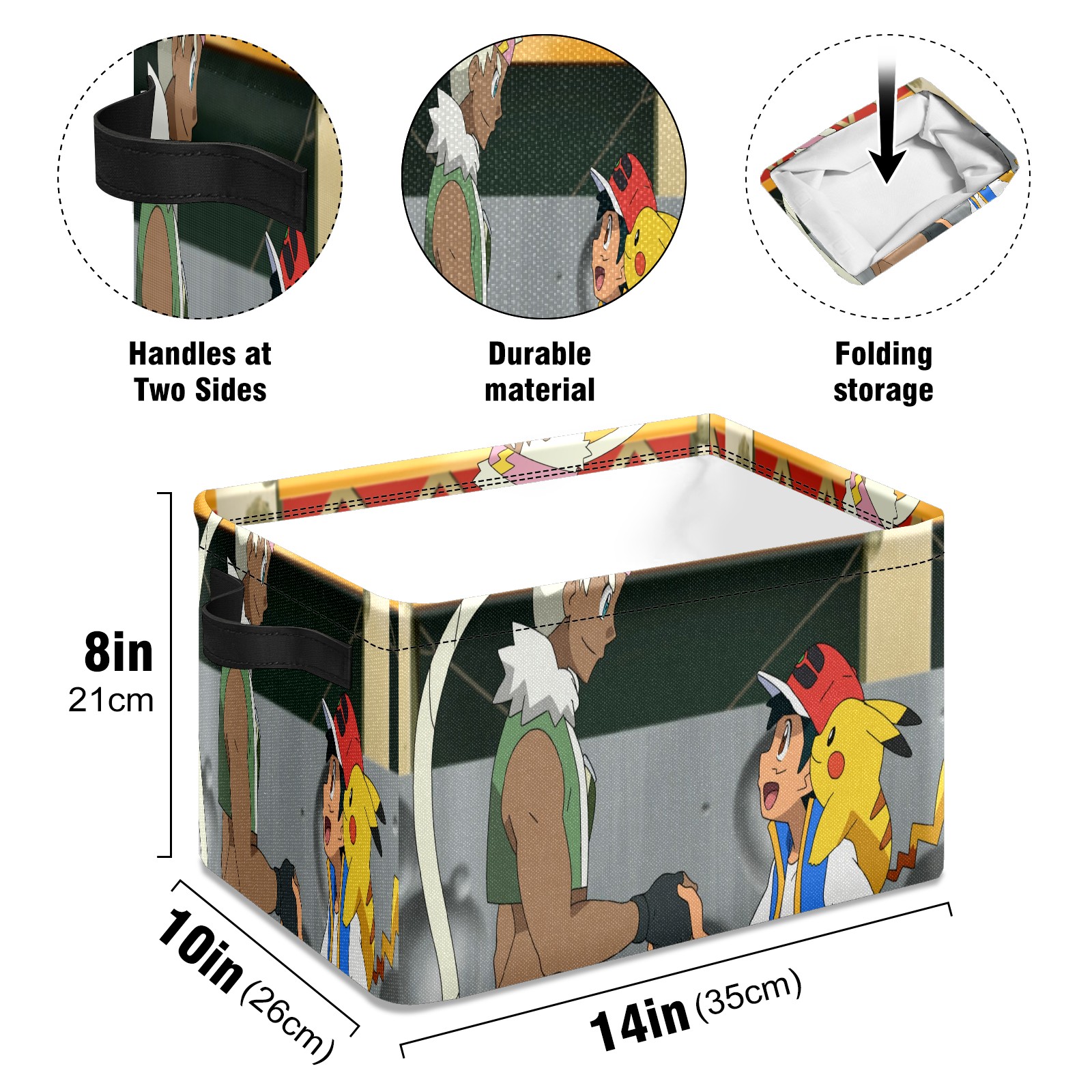 Handles at Two Sides

Durable material

Folding storage

8in
21cm

10in (26cm)

14in (35cm)