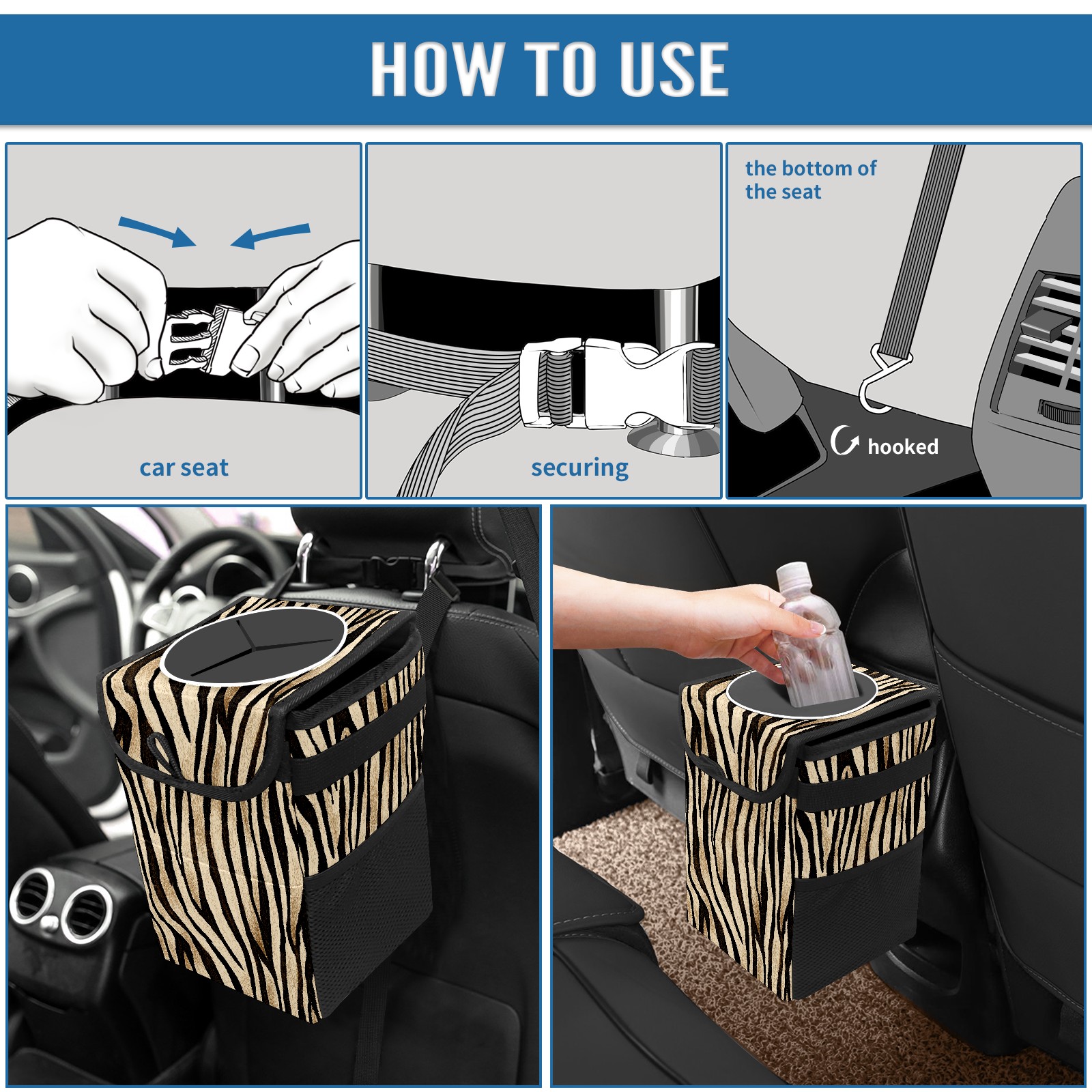 HOW TO USE

car seat

securing

the bottom of the seat

hooked