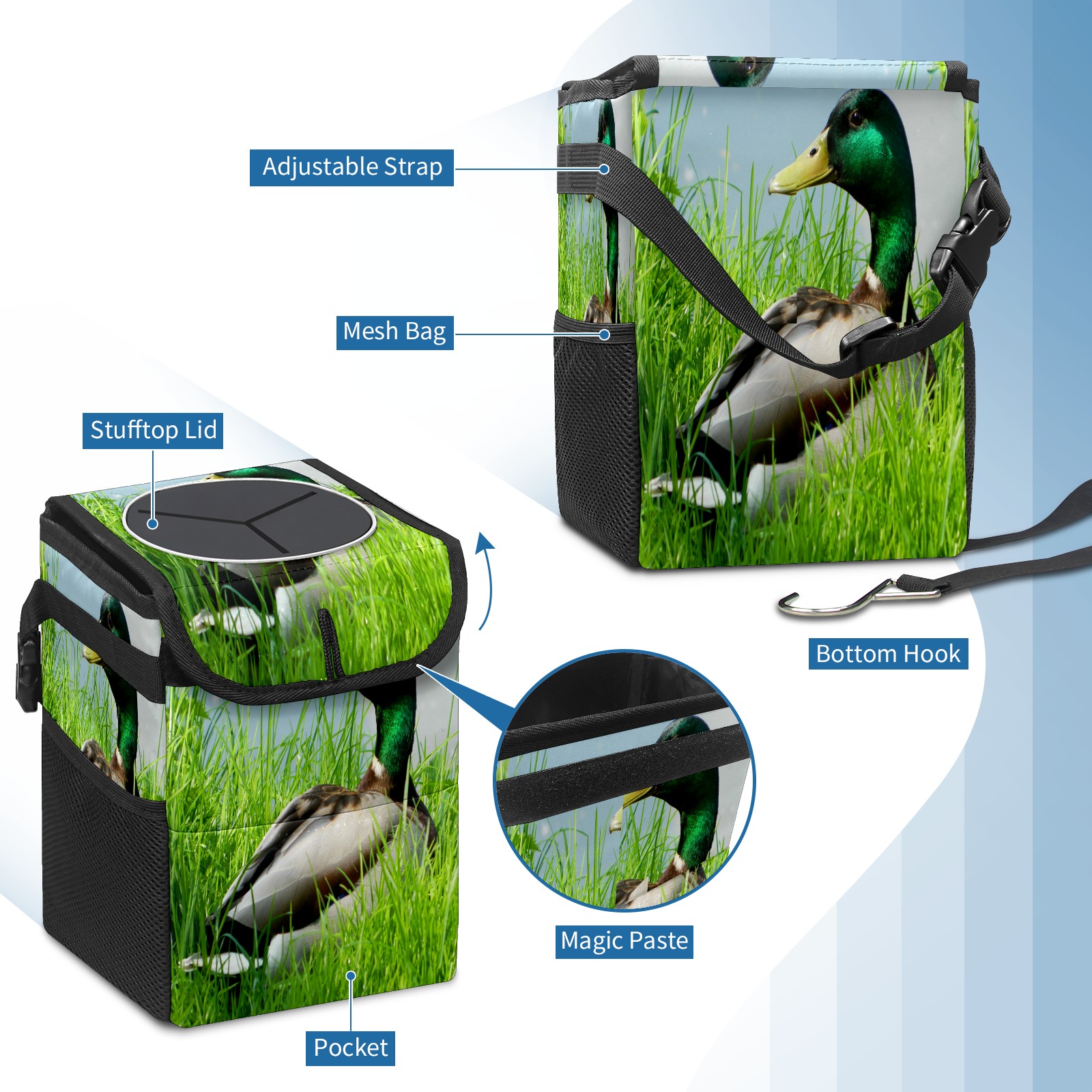 Adjustable Strap

Mesh Bag

Stufftop Lid

Bottom Hook

Magic Paste

Pocket