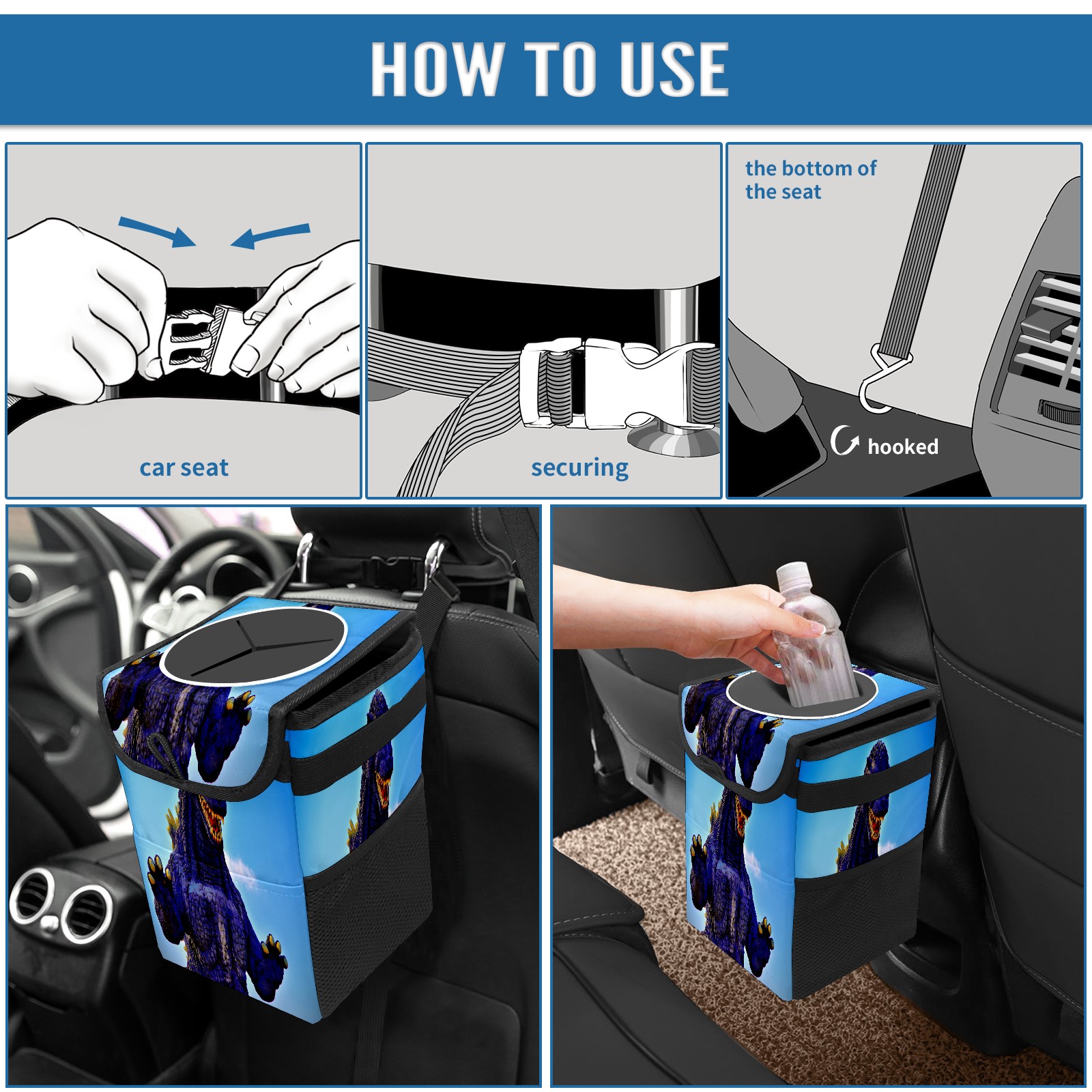 HOW TO USE

car seat

securing

the bottom of the seat

hooked