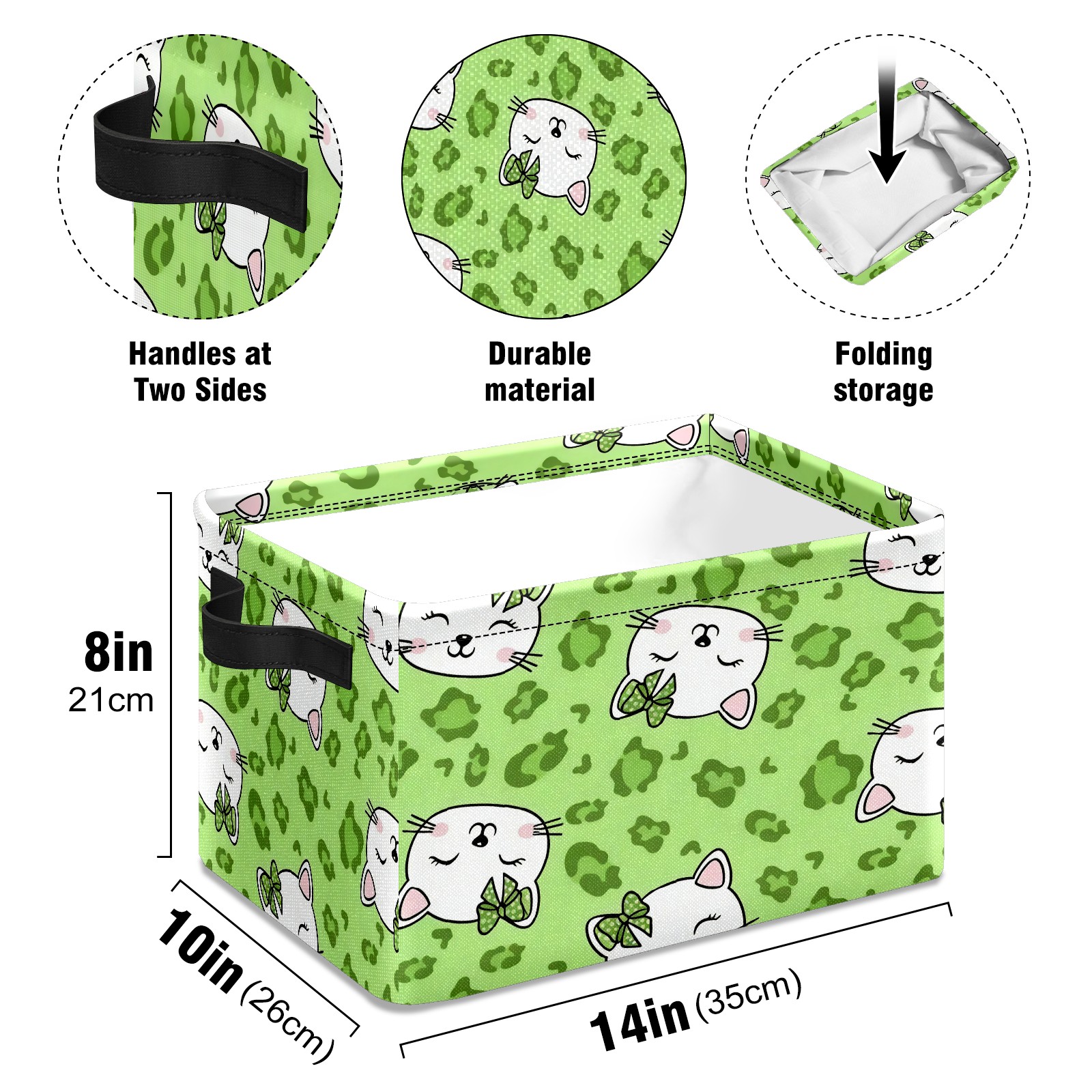 Handles at Two Sides

Durable material

Folding storage

8in
21cm

10in (26cm)

14in (35cm)