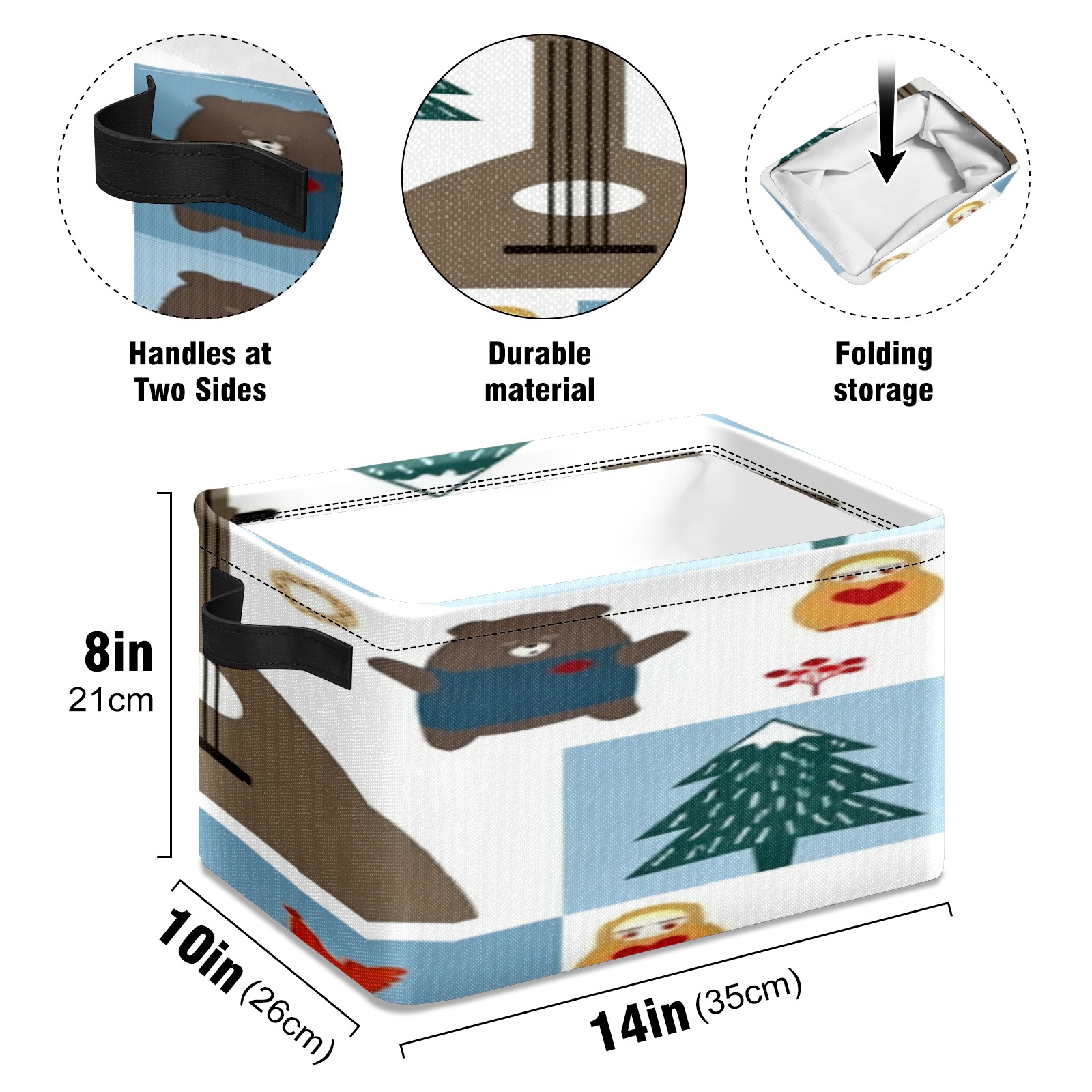 Handles at Two Sides

Durable material

Folding storage

8in
21cm

10in (26cm)

14in (35cm)