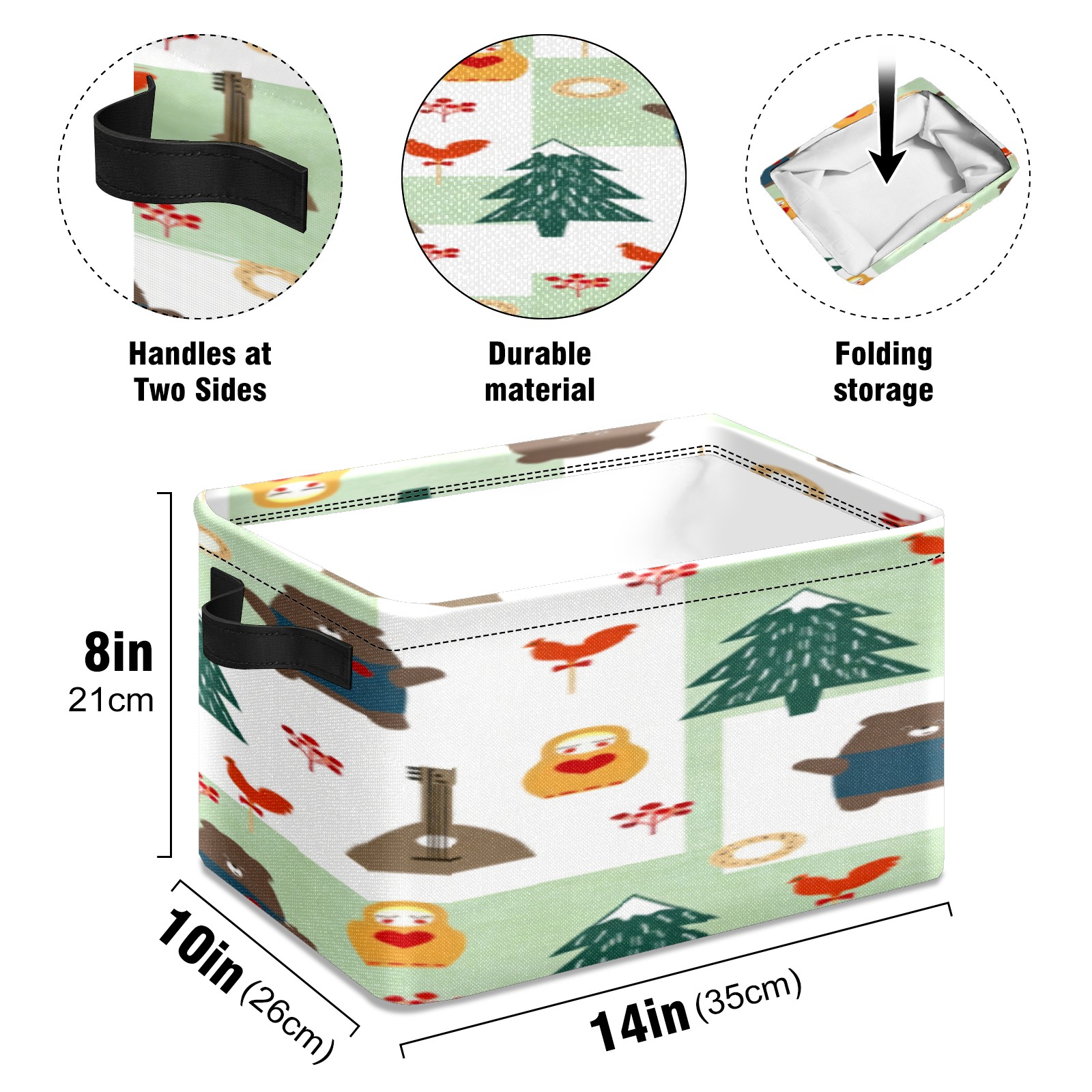 Handles at Two Sides

Durable material

Folding storage

8in
21cm

10in (26cm)

14in (35cm)