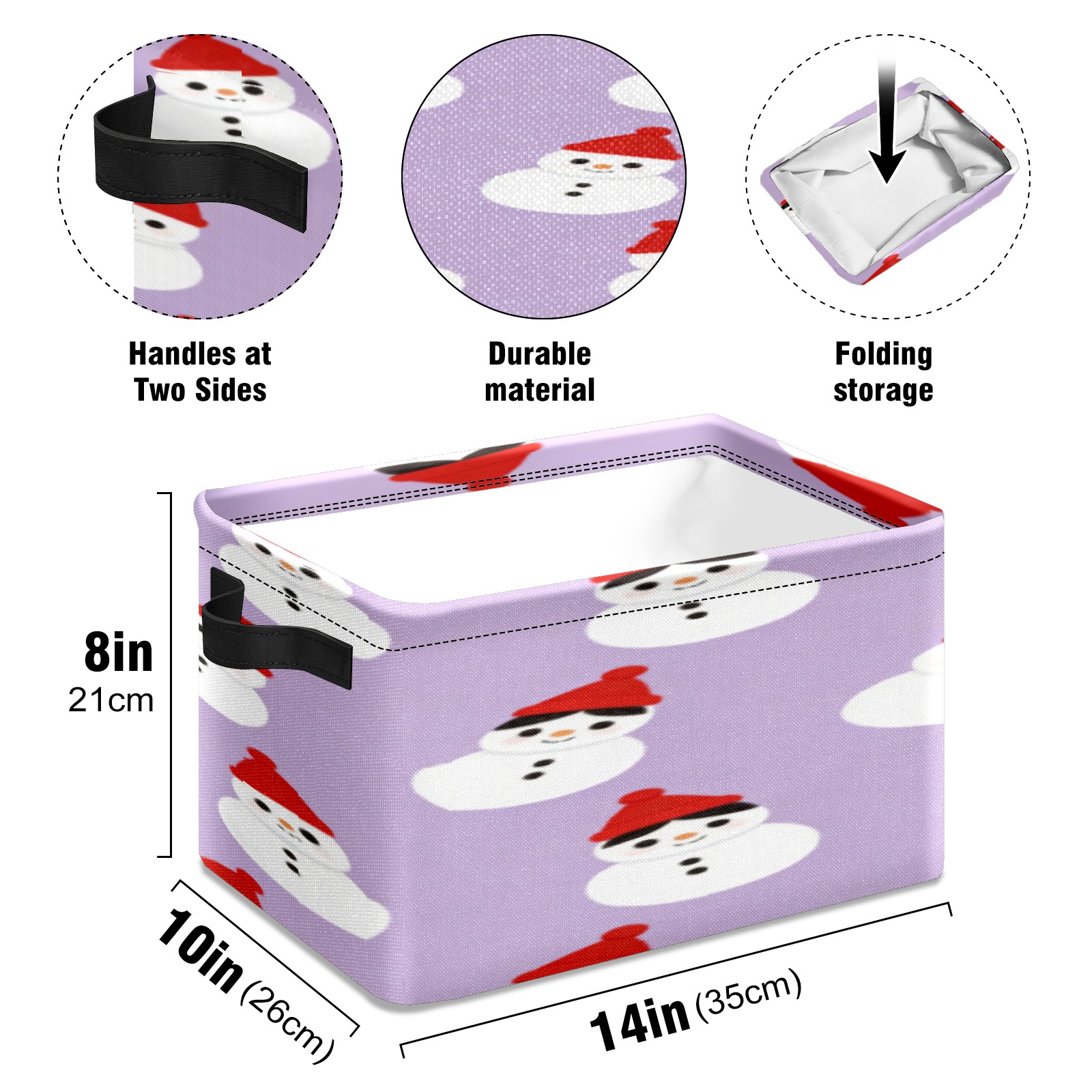 Handles at Two Sides

Durable material

Folding storage

8in
21cm

10in (26cm)

14in (35cm)