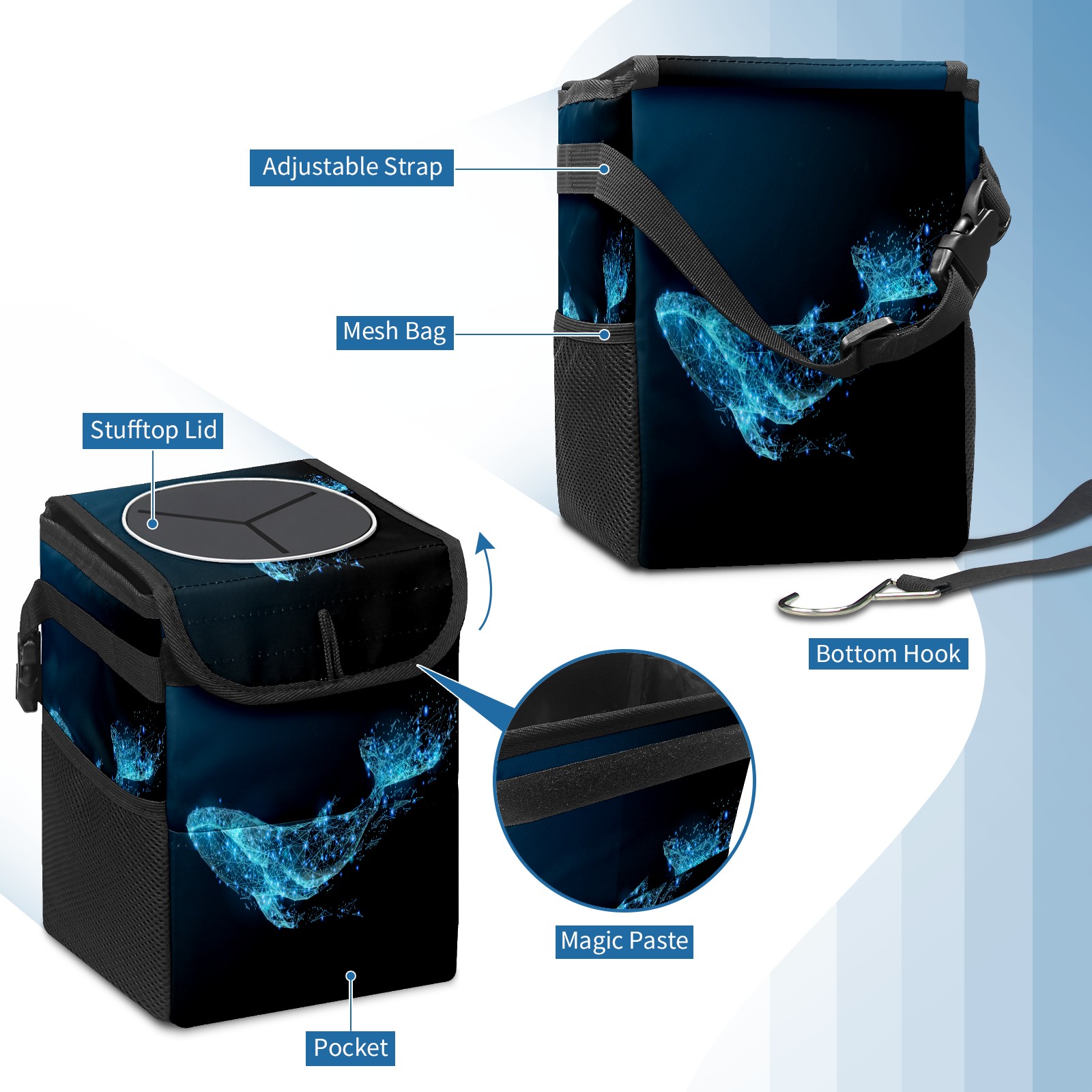 Adjustable Strap

Mesh Bag

Stufftop Lid

Bottom Hook

Magic Paste

Pocket