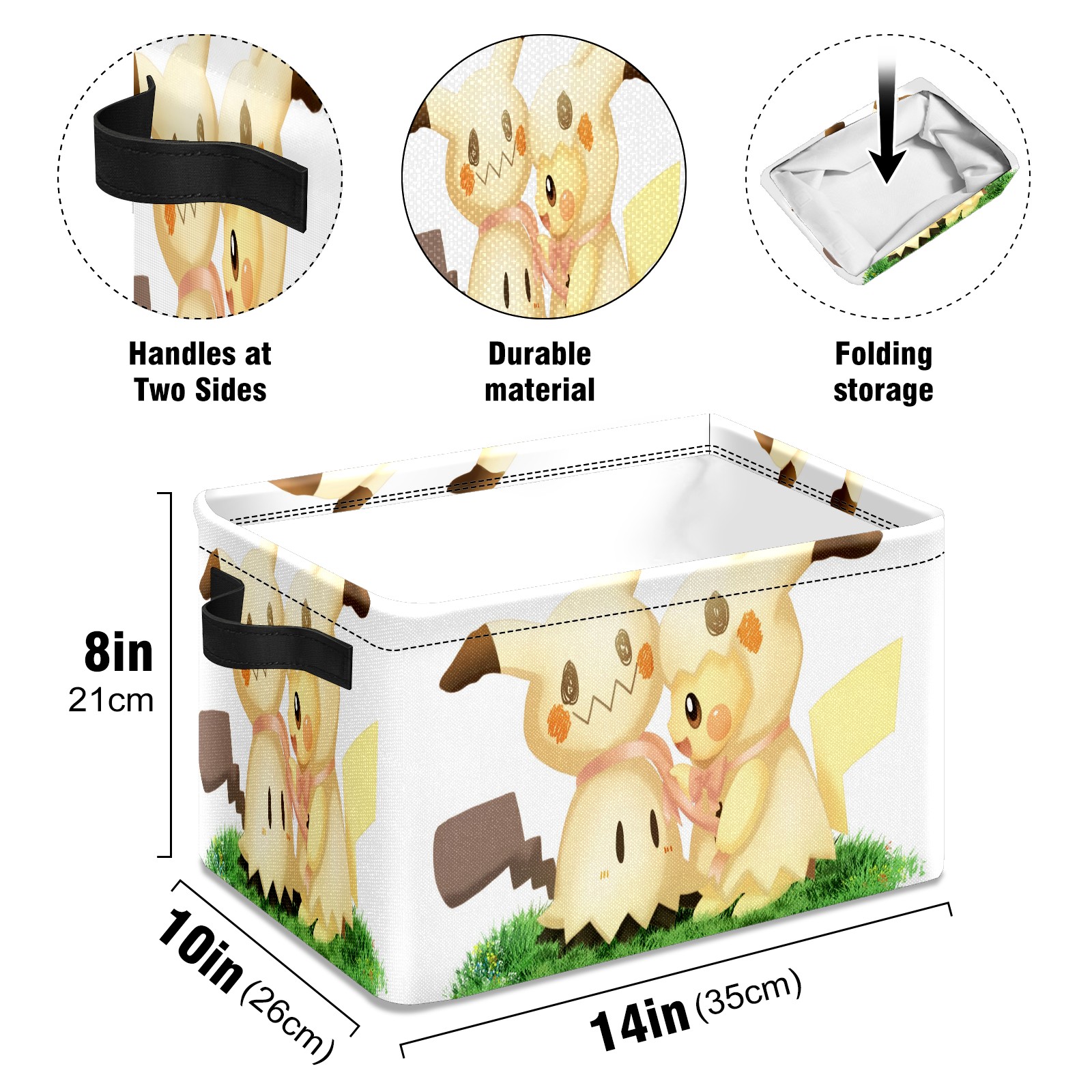 Handles at Two Sides

Durable material

Folding storage

8in
21cm

10in (26cm)

14in (35cm)