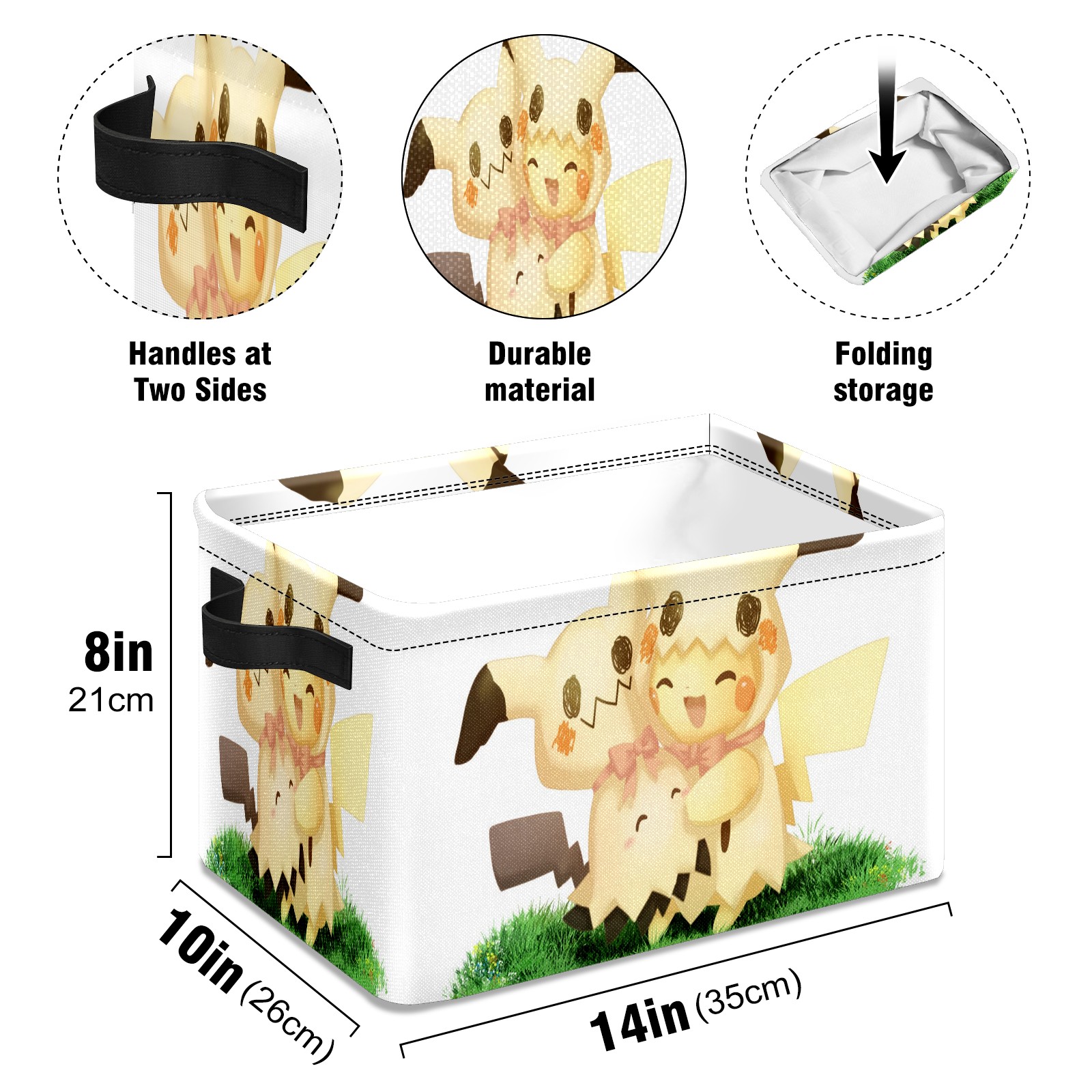 Handles at Two Sides

Durable material

Folding storage

8in
21cm

10in (26cm)

14in (35cm)