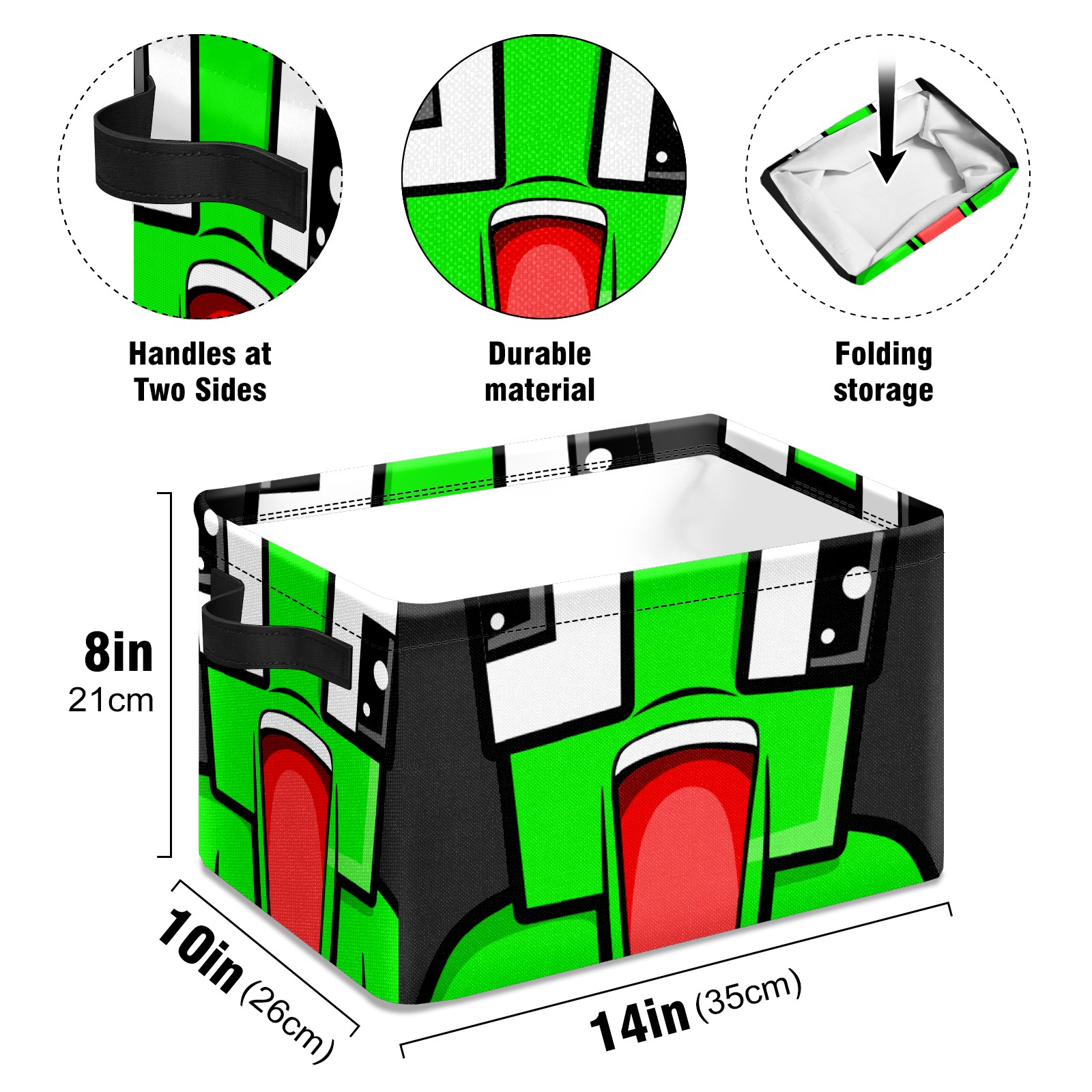 Handles at Two Sides

Durable material

Folding storage

8in
21cm

10in (26cm)

14in (35cm)