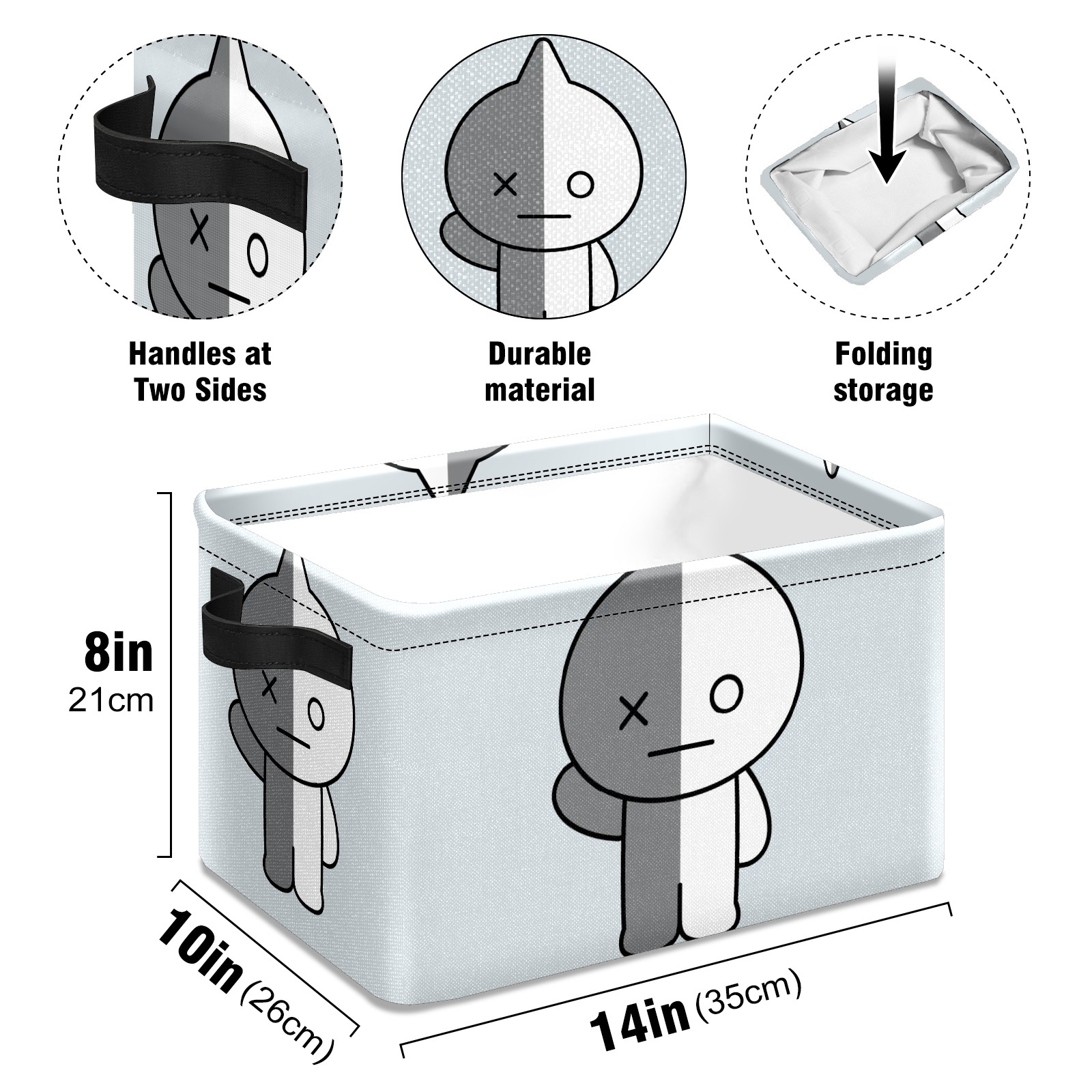 Handles at Two Sides

Durable material

Folding storage

8in
21cm

10in (26cm)

14in (35cm)