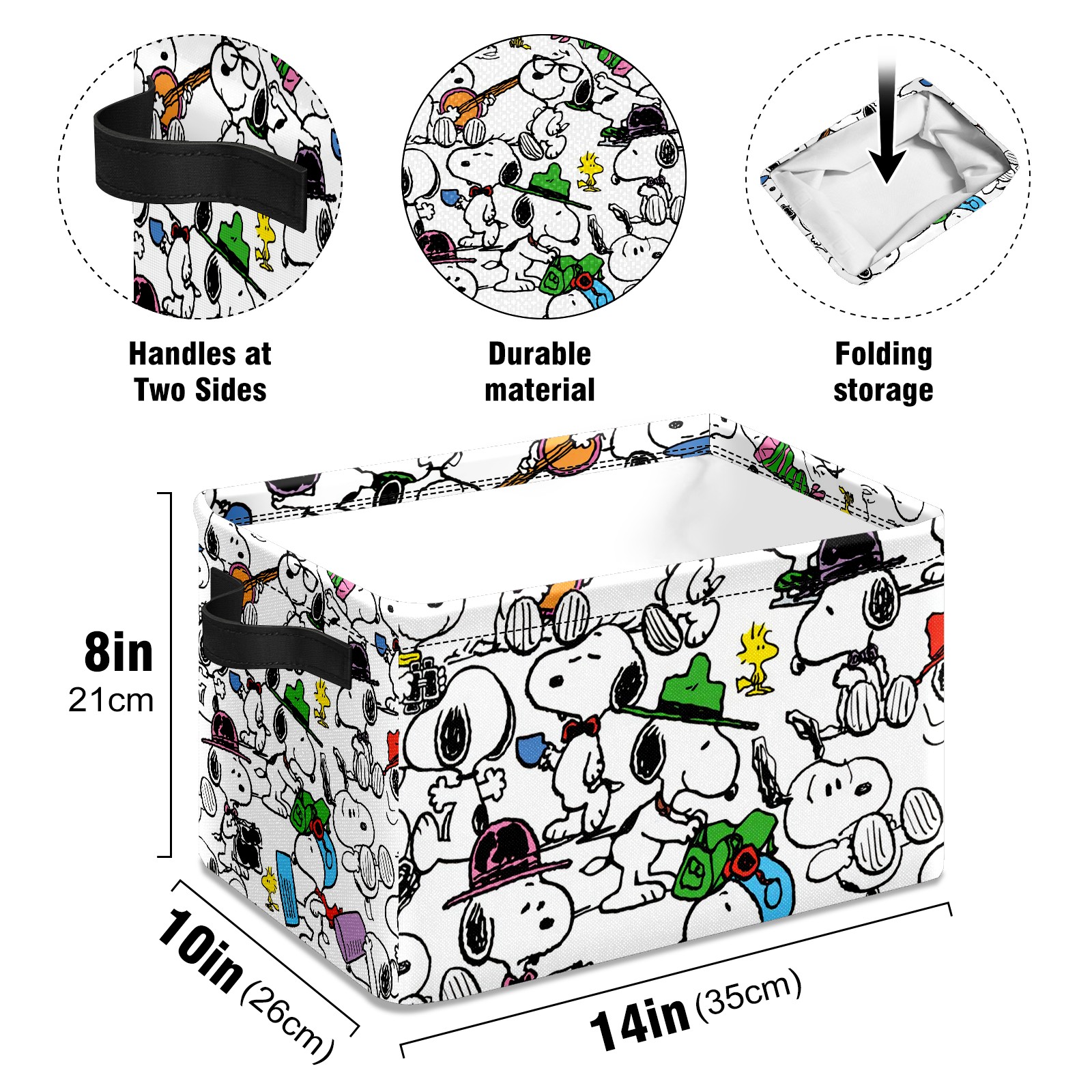 Handles at Two Sides

Durable material

Folding storage

8in
21cm

10in (26cm)

14in (35cm)