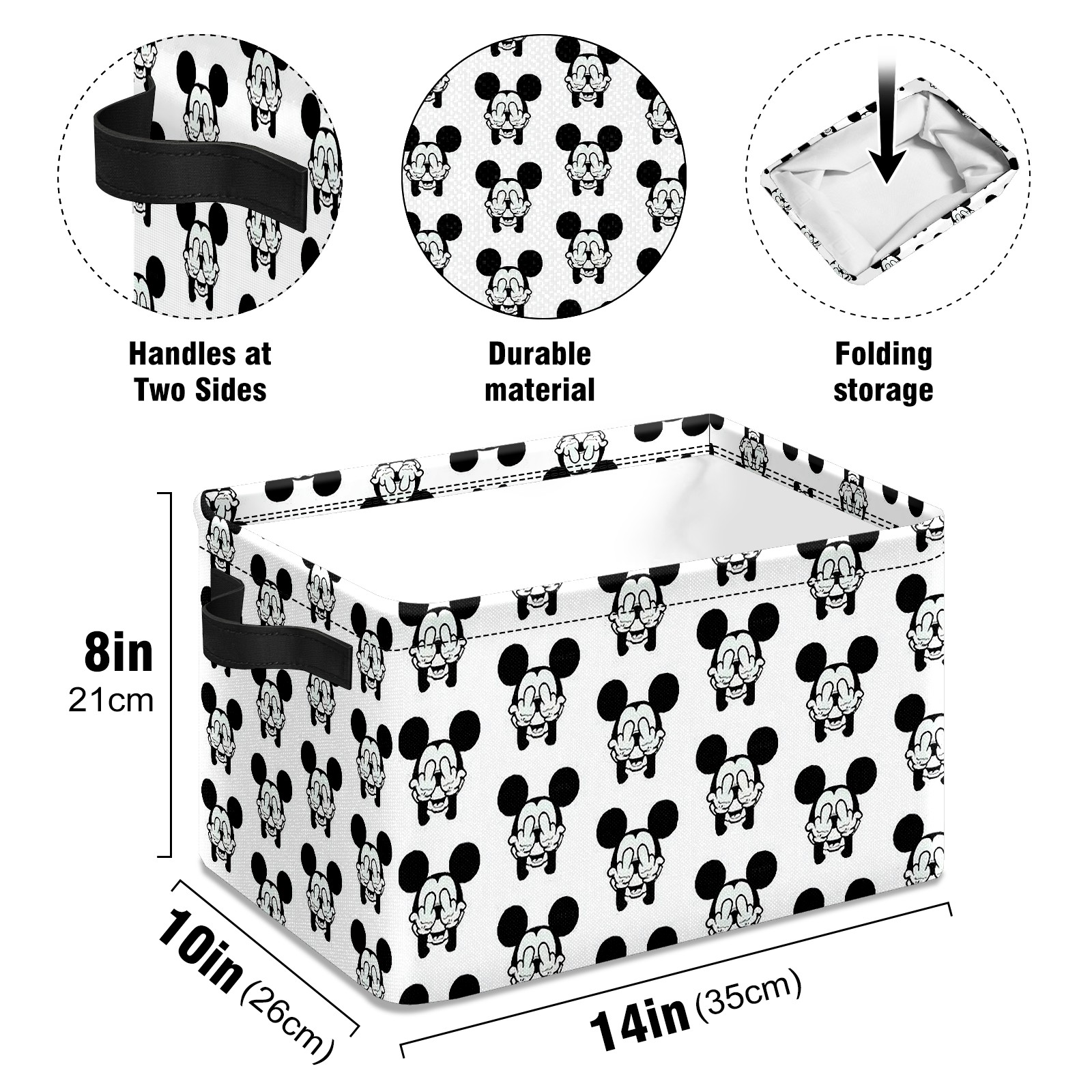 Handles at Two Sides

Durable material

Folding storage

8in
21cm

10in (26cm)

14in (35cm)