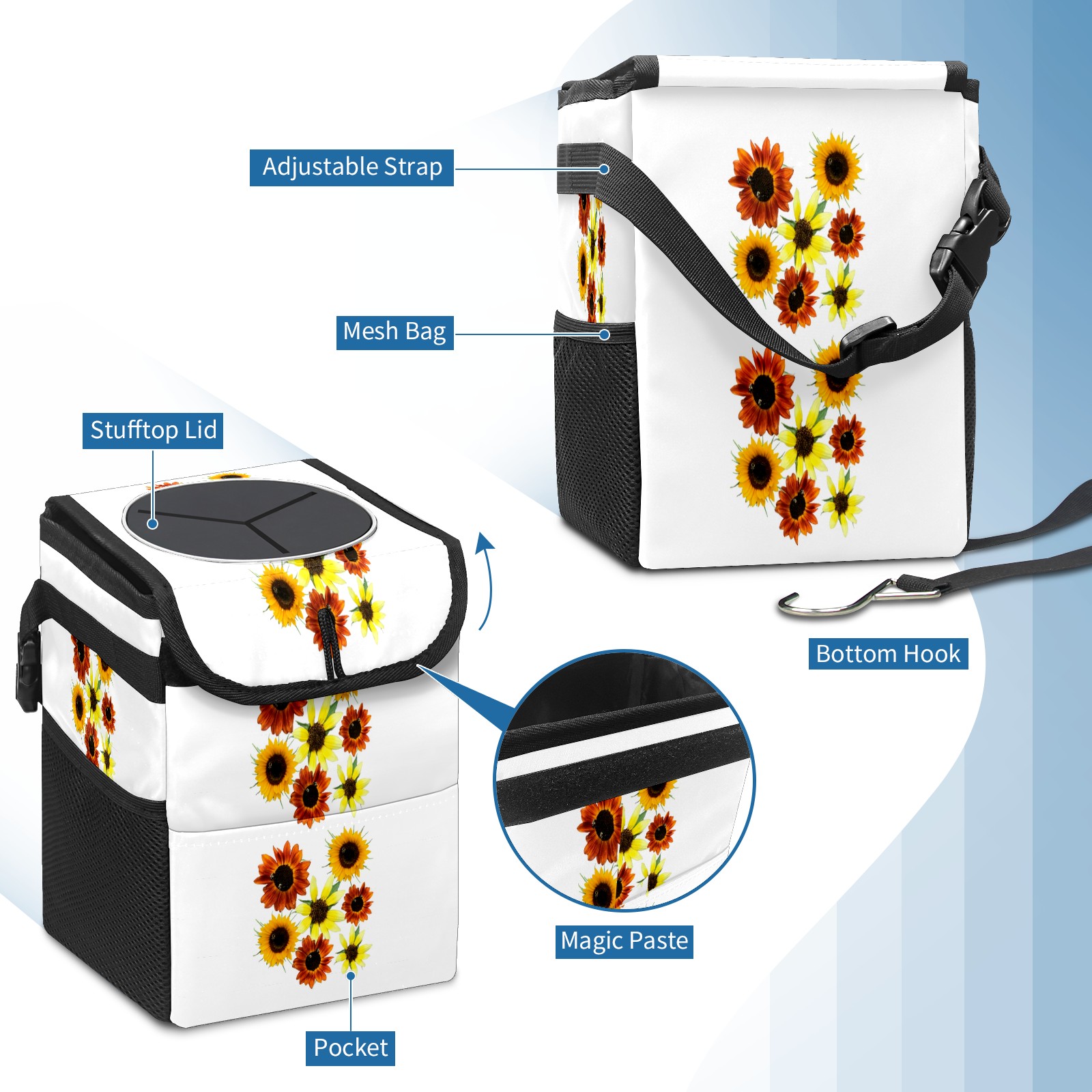 Adjustable Strap

Mesh Bag

Stufftop Lid

Bottom Hook

Magic Paste

Pocket