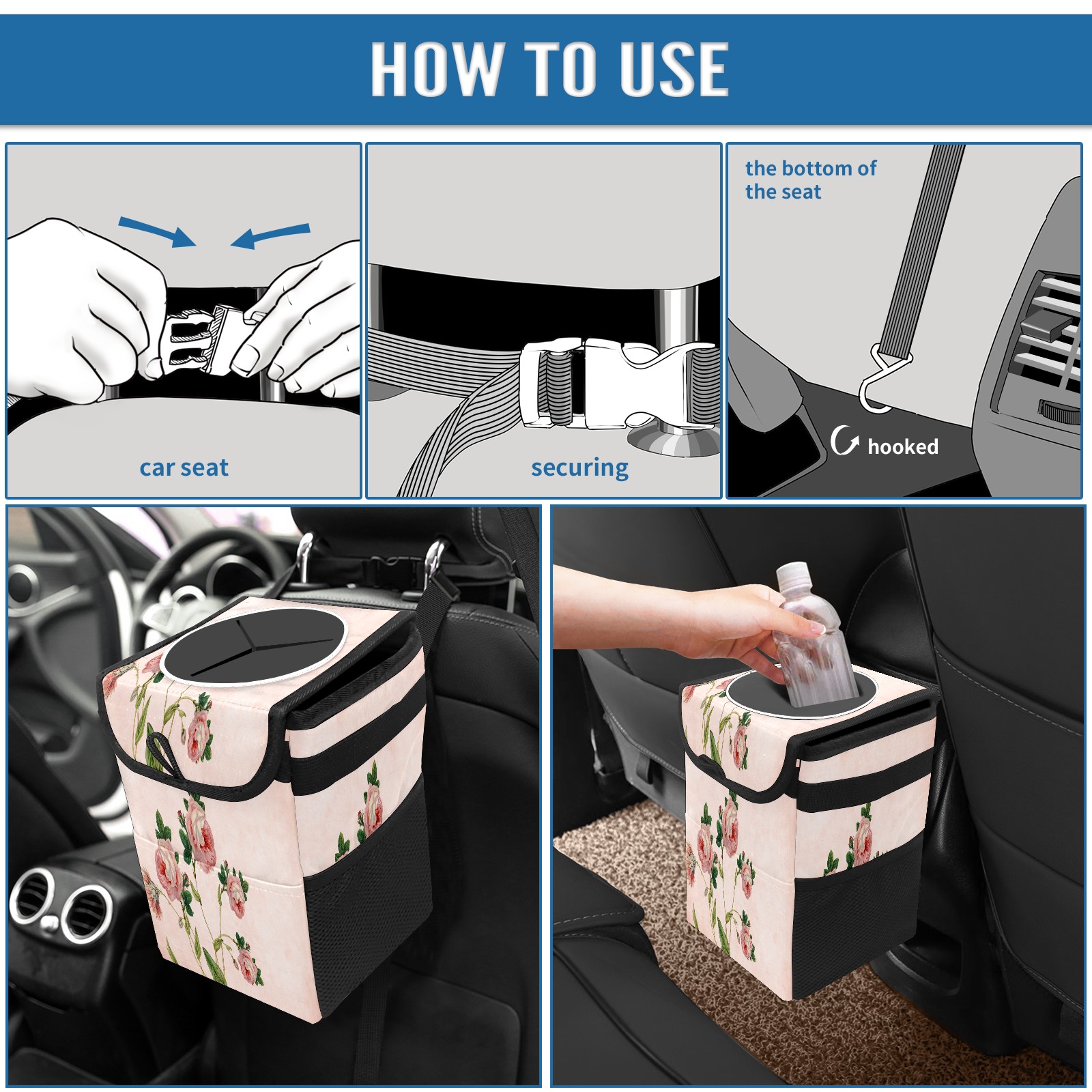 HOW TO USE

car seat

securing

the bottom of the seat

hooked