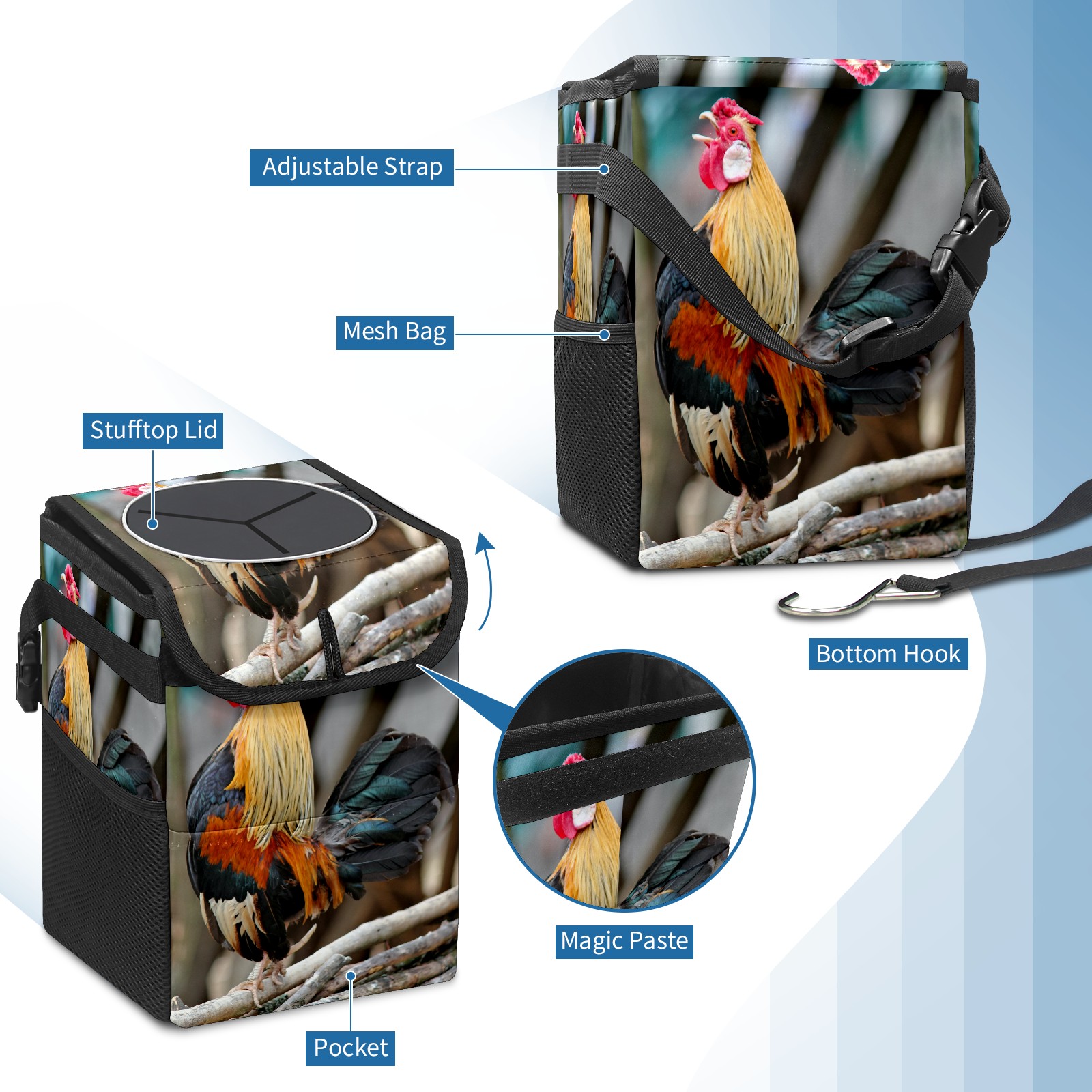 Adjustable Strap

Mesh Bag

Stufftop Lid

Bottom Hook

Magic Paste

Pocket